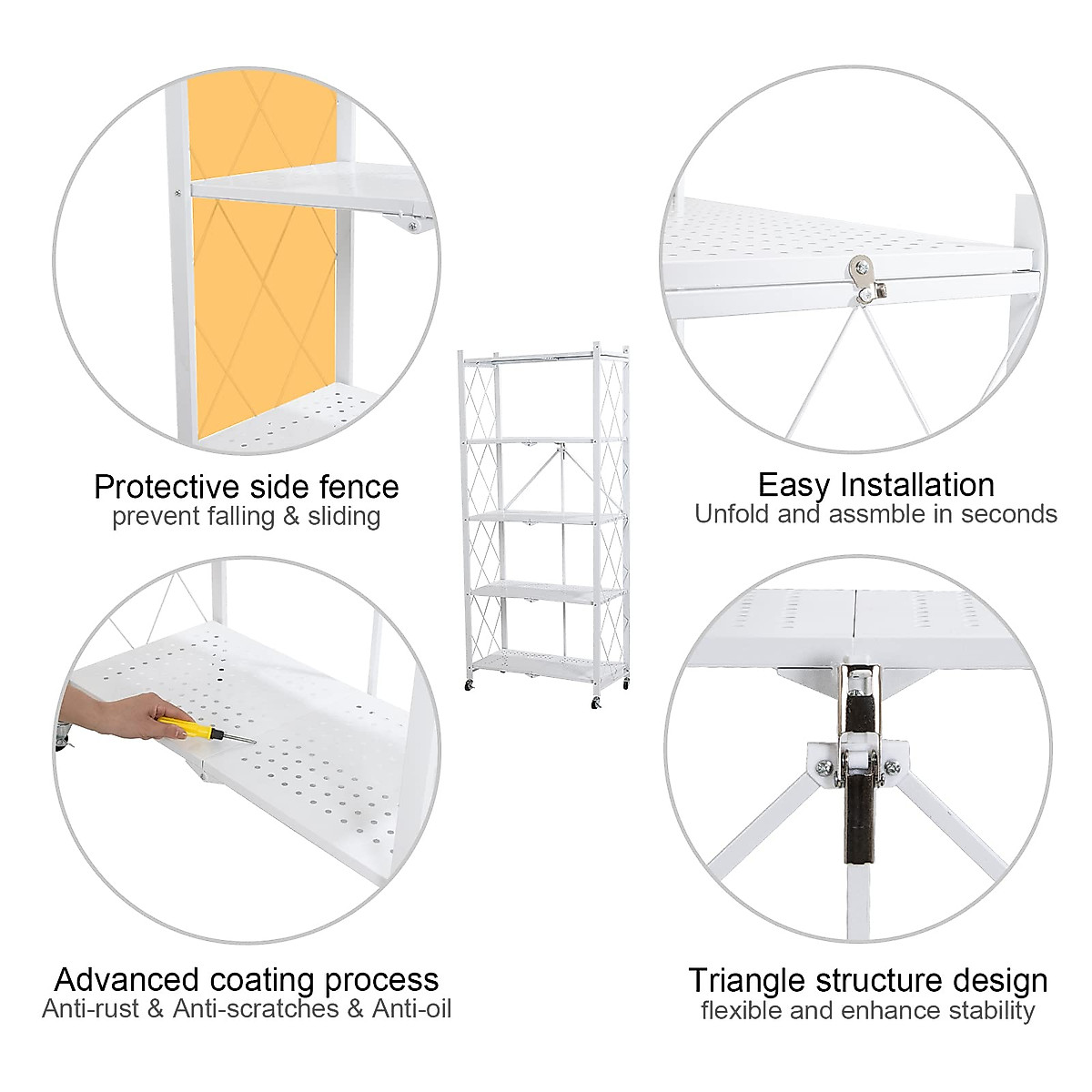 Protective side fence
prevent falling & sliding

Easy Installation
Unfold and assmble in seconds

Advanced coating process
Anti-rust & Anti-scratches & Anti-oil

Triangle structure design
flexible and enhance stability