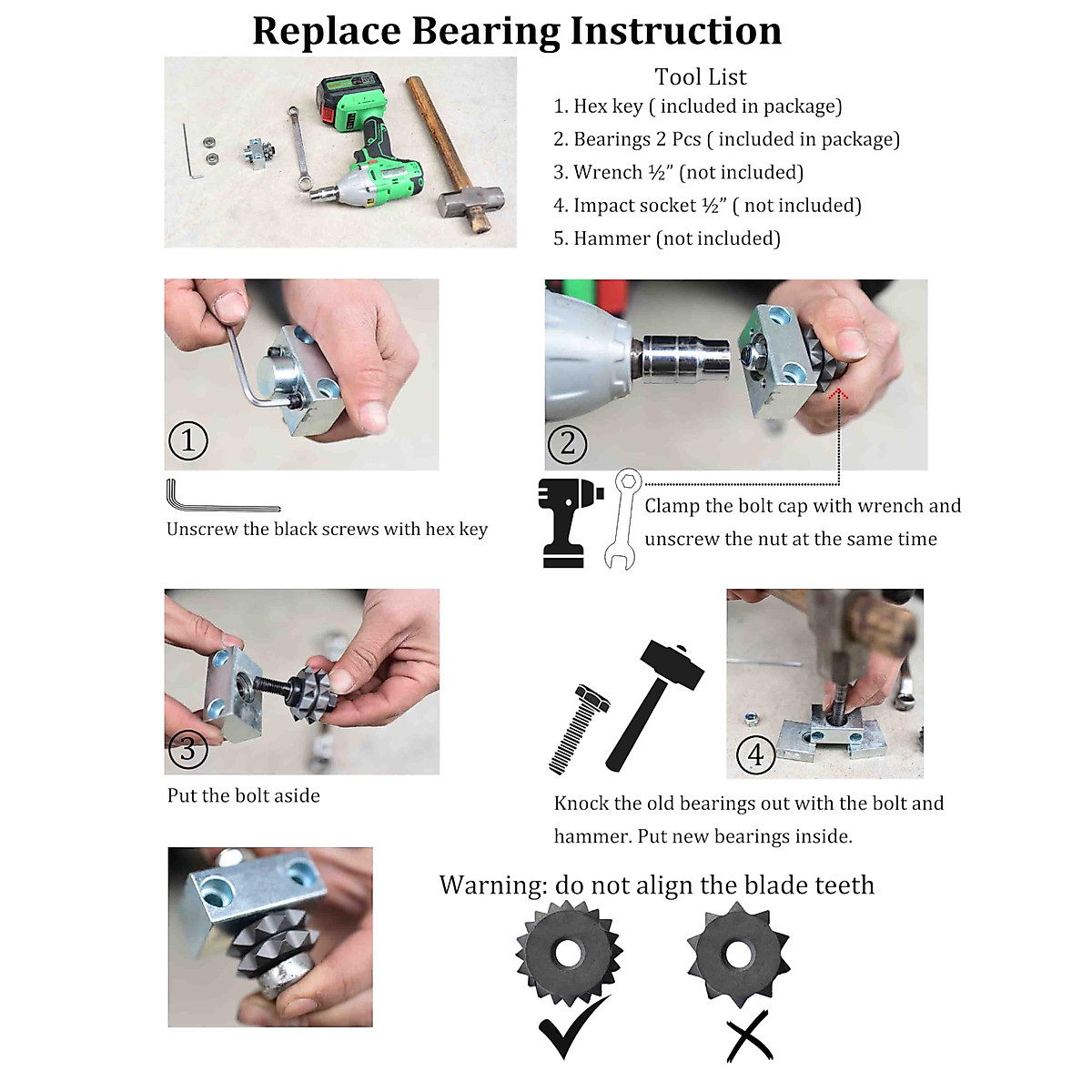 Replace Bearing Instruction

Tool List
1. Hex key ( included in package)
2. Bearings 2 Pcs ( included in package)
3. Wrench ½" (not included)
4. Impact socket ½" ( not included)
5. Hammer (not included)

①

Unscrew the black screws with hex key

②

Clamp the bolt cap with wrench and unscrew the nut at the same time

③

Put the bolt aside

④

Knock the old bearings out with the bolt and hammer. Put new bearings inside.

Warning: do not align the blade teeth