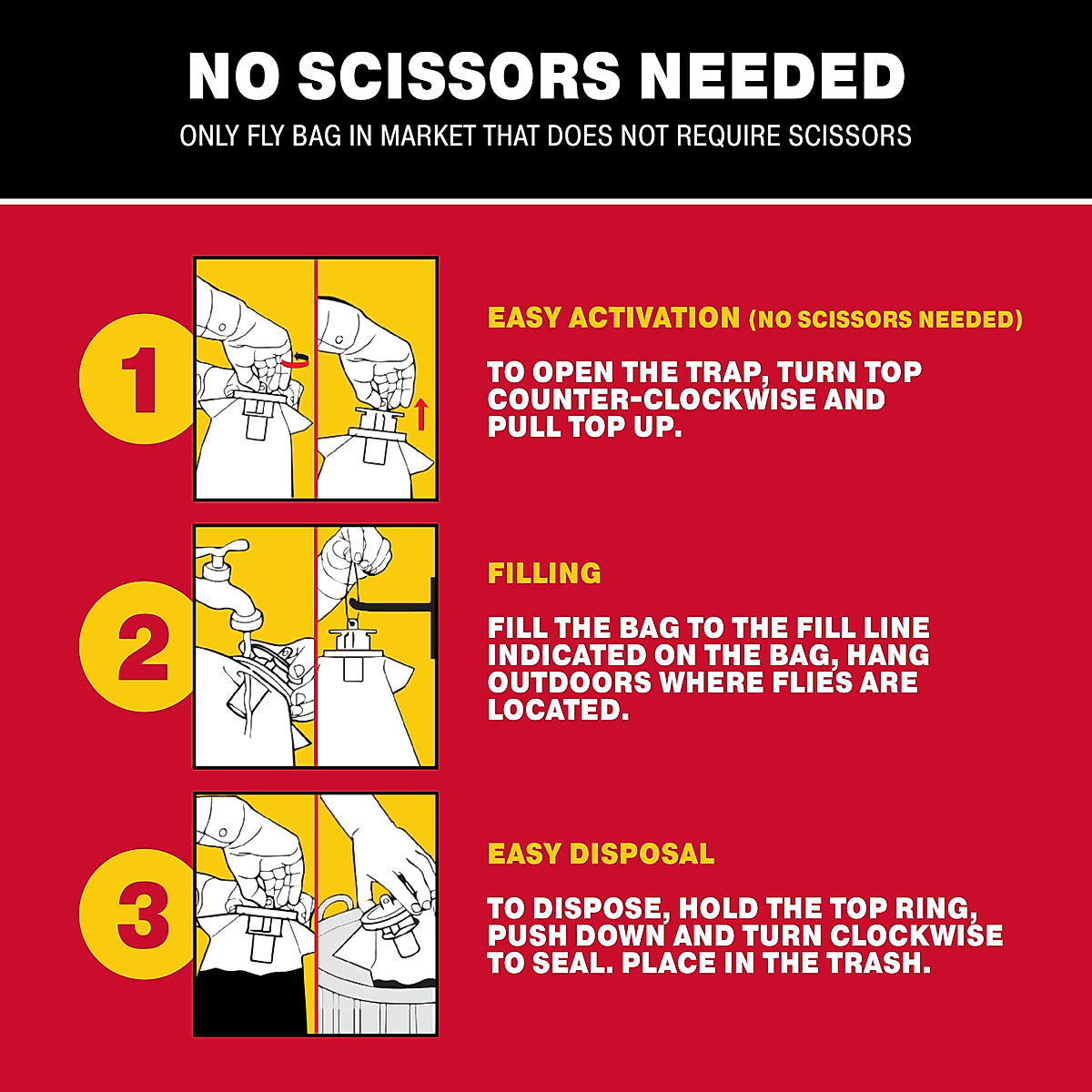 NO SCISSORS NEEDED

ONLY FLY BAG IN MARKET THAT DOES NOT REQUIRE SCISSORS

1

EASY ACTIVATION (NO SCISSORS NEEDED)

TO OPEN THE TRAP, TURN TOP COUNTER-CLOCKWISE AND PULL TOP UP.

2

FILLING

FILL THE BAG TO THE FILL LINE INDICATED ON THE BAG, HANG OUTDOORS WHERE FLIES ARE LOCATED.

3

EASY DISPOSAL

TO DISPOSE, HOLD THE TOP RING, PUSH DOWN AND TURN CLOCKWISE TO SEAL. PLACE IN THE TRASH.