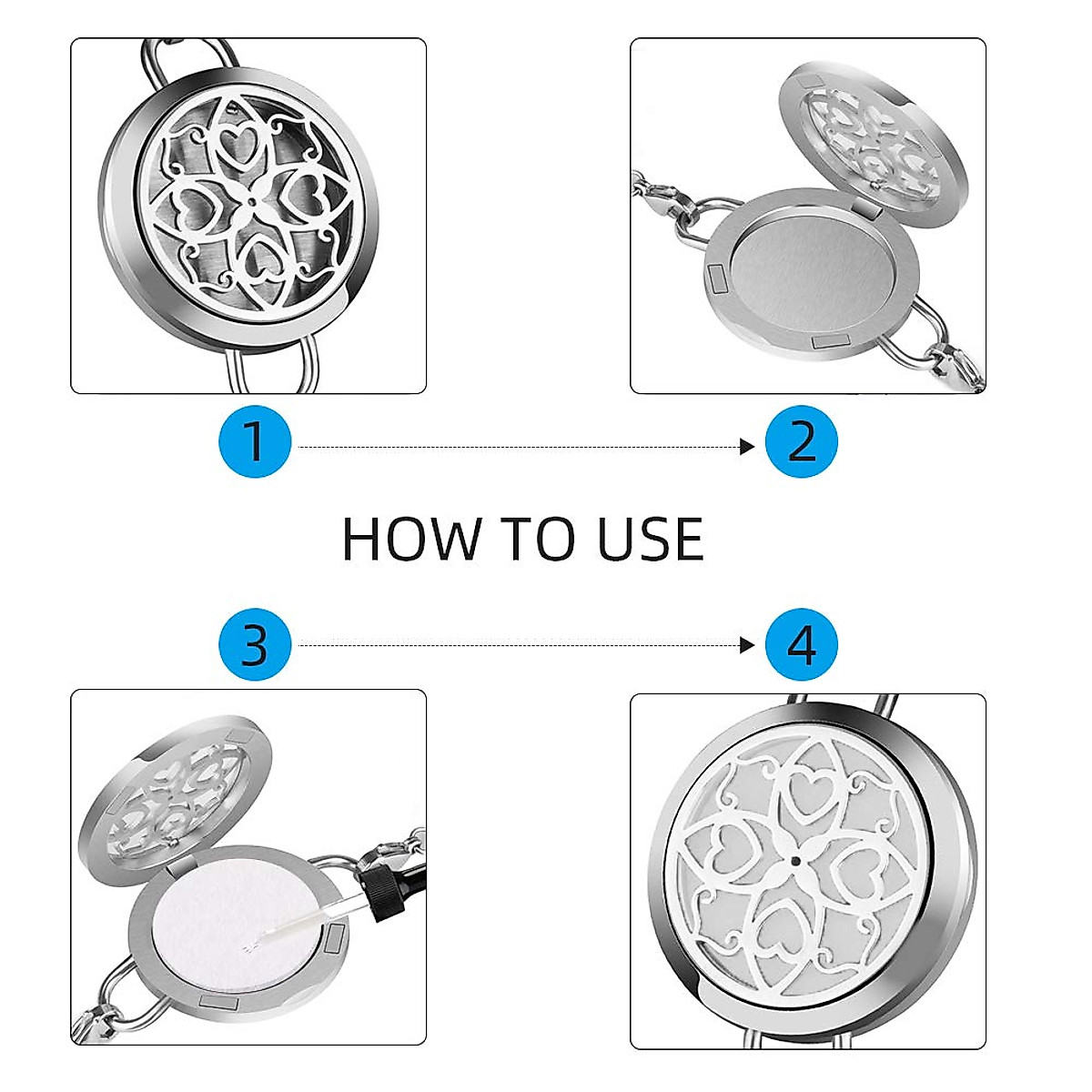 1

2

HOW TO USE

3

4