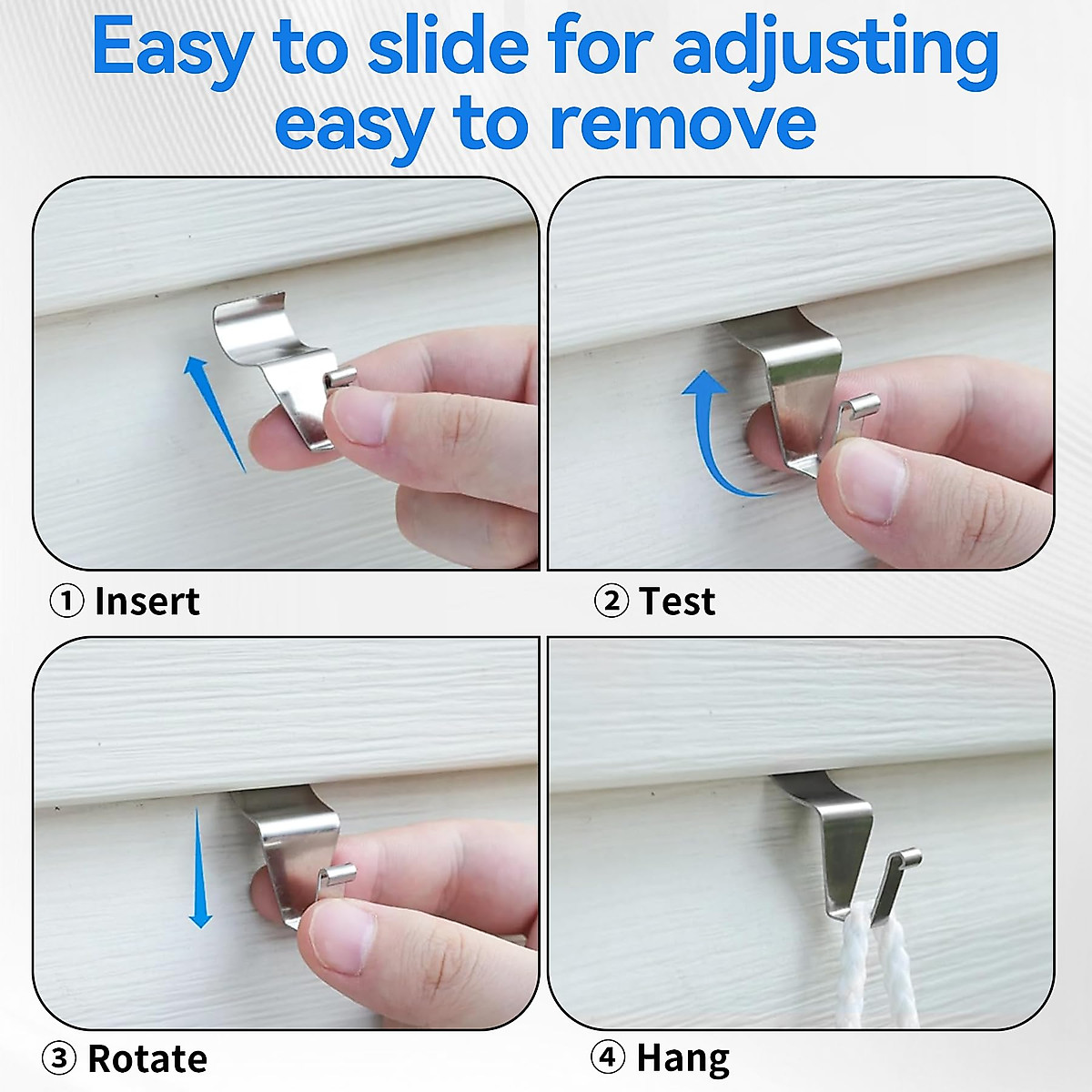 Easy to slide for adjusting
easy to remove

① Insert

② Test

③ Rotate

④ Hang