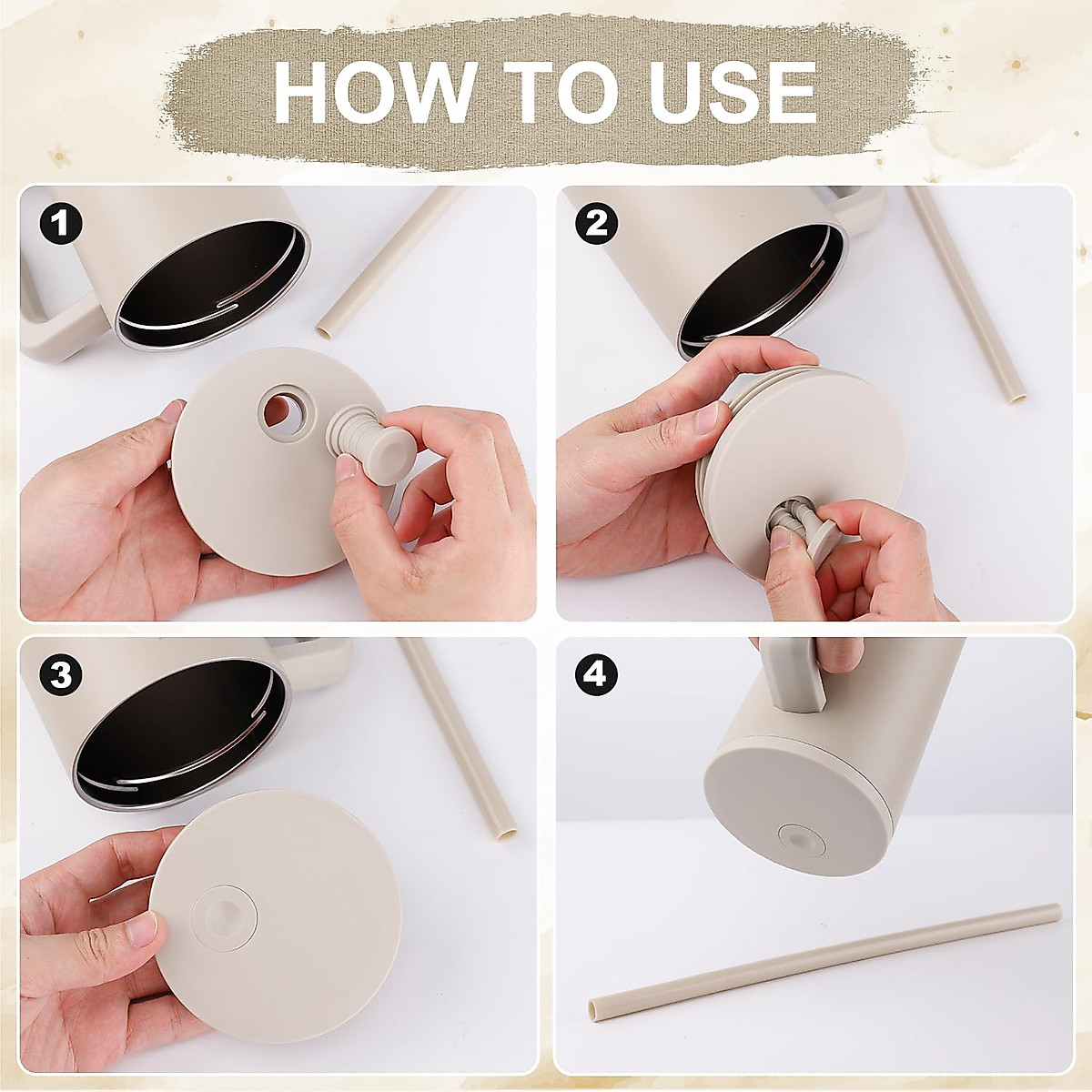 HOW TO USE

1

2

3

4