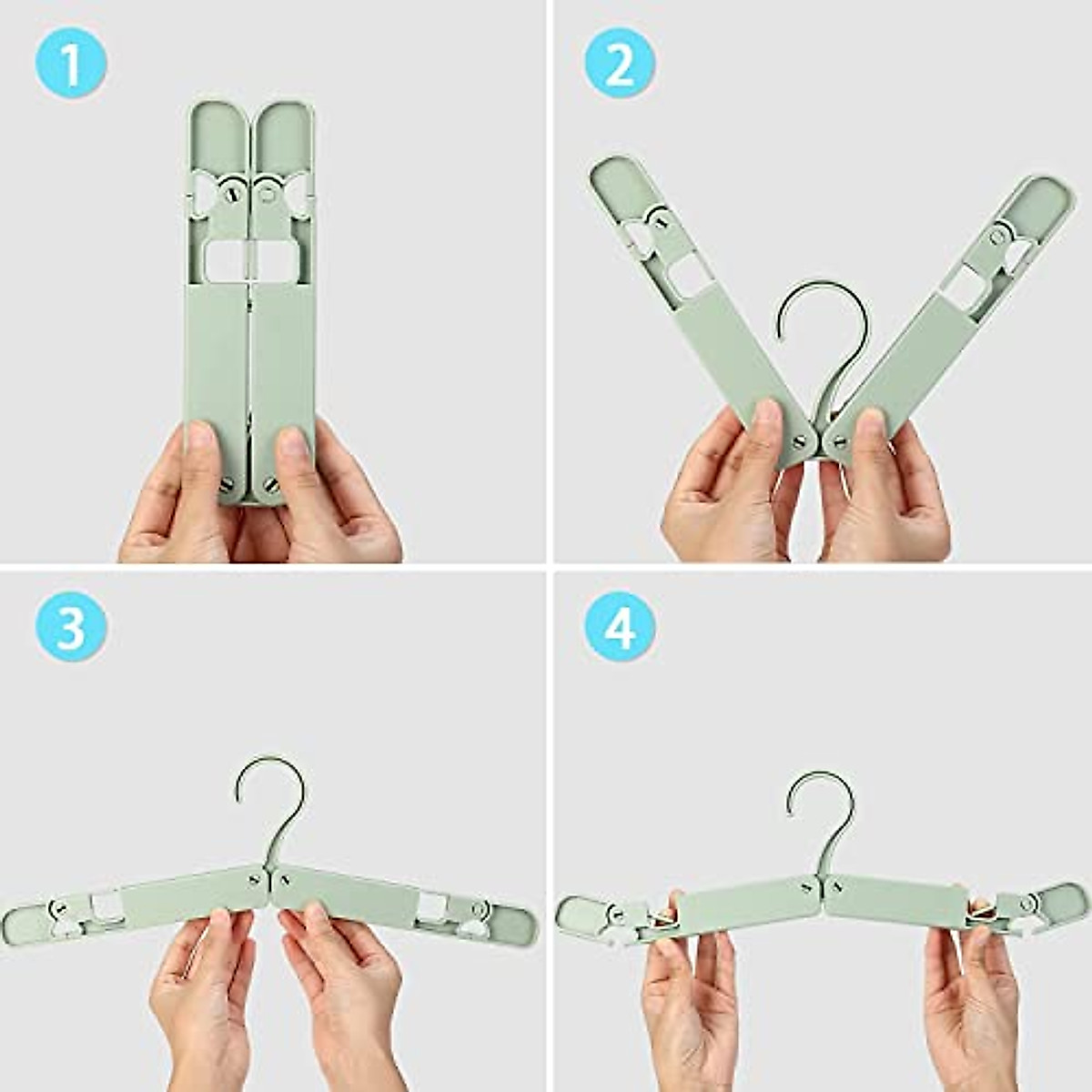 1

2

3

4