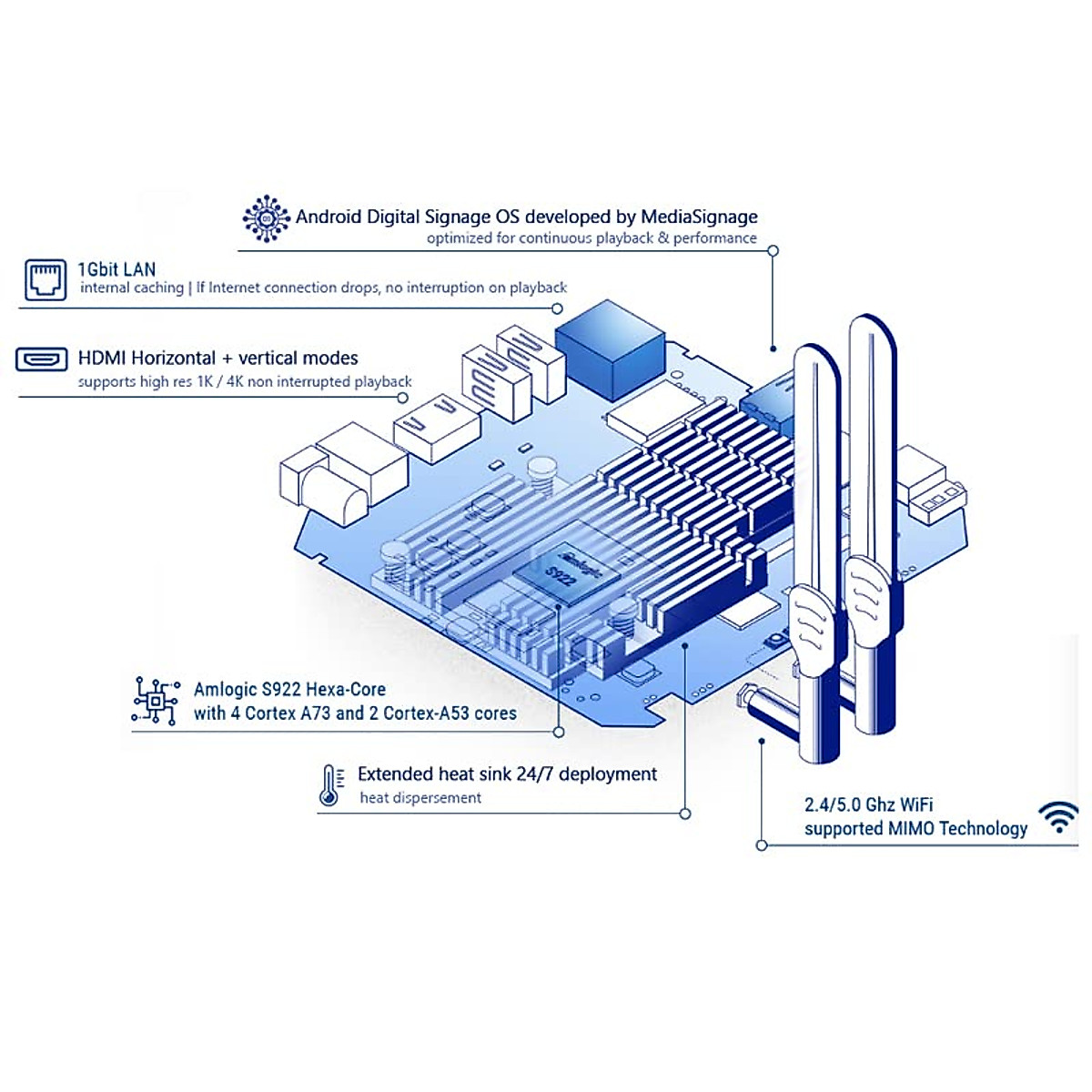 Android Digital Signage OS developed by MediaSignage
optimized for continuous playback & performance

1Gbit LAN
internal caching | If Internet connection drops, no interruption on playback

HDMI Horizontal + vertical modes
supports high res 1K / 4K non interrupted playback

Amlogic
S922

Amlogic S922 Hexa-Core
with 4 Cortex A73 and 2 Cortex-A53 cores

Extended heat sink 24/7 deployment
heat dispersement

2.4/5.0 Ghz WiFi
supported MIMO Technology