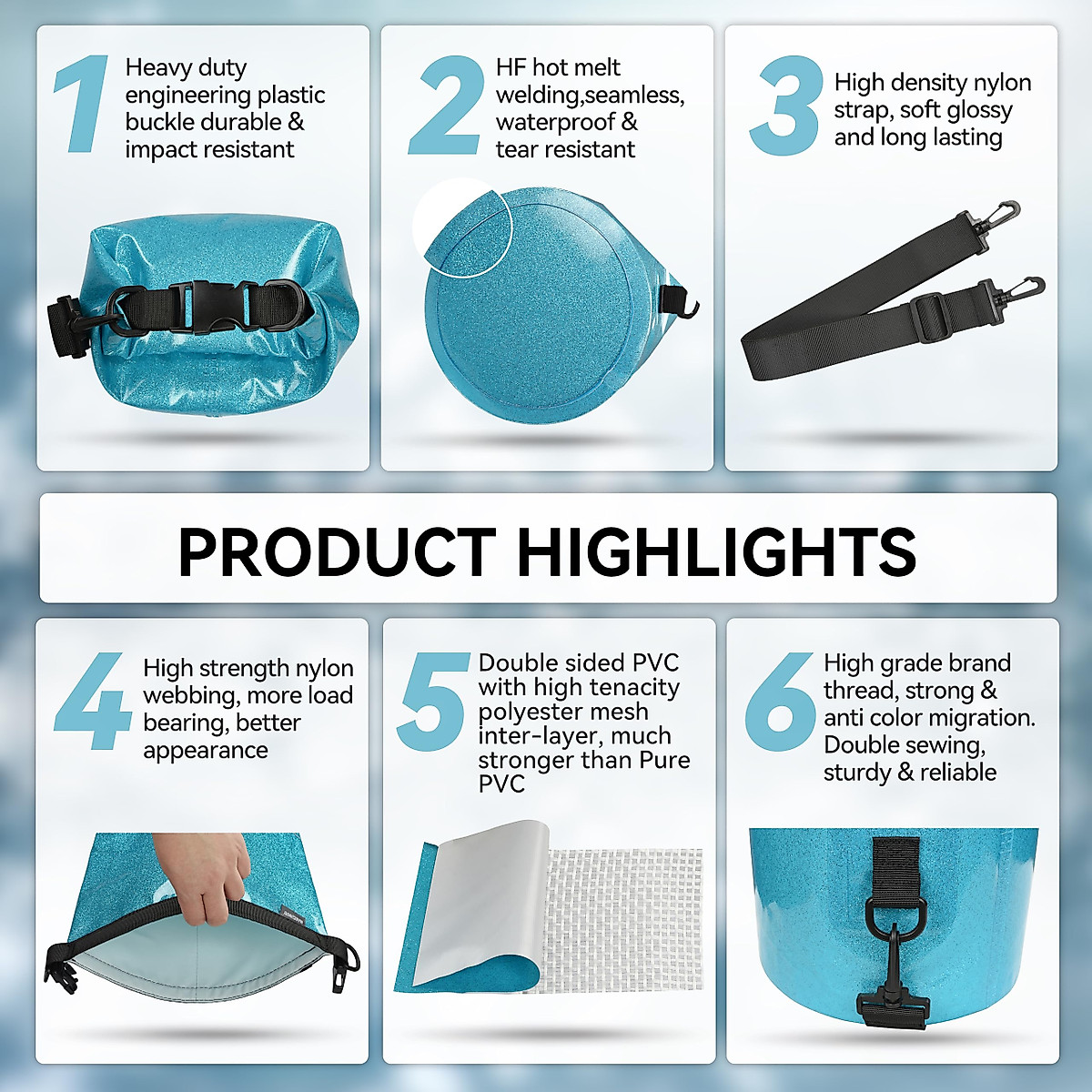 1 Heavy duty engineering plastic buckle durable & impact resistant

2 HF hot melt welding,seamless, waterproof & tear resistant

3 High density nylon strap, soft glossy and long lasting

PRODUCT HIGHLIGHTS

4 High strength nylon webbing, more load bearing, better appearance

5 Double sided PVC with high tenacity polyester mesh inter-layer, much stronger than Pure PVC

6 High grade brand thread, strong & anti color migration. Double sewing, sturdy & reliable