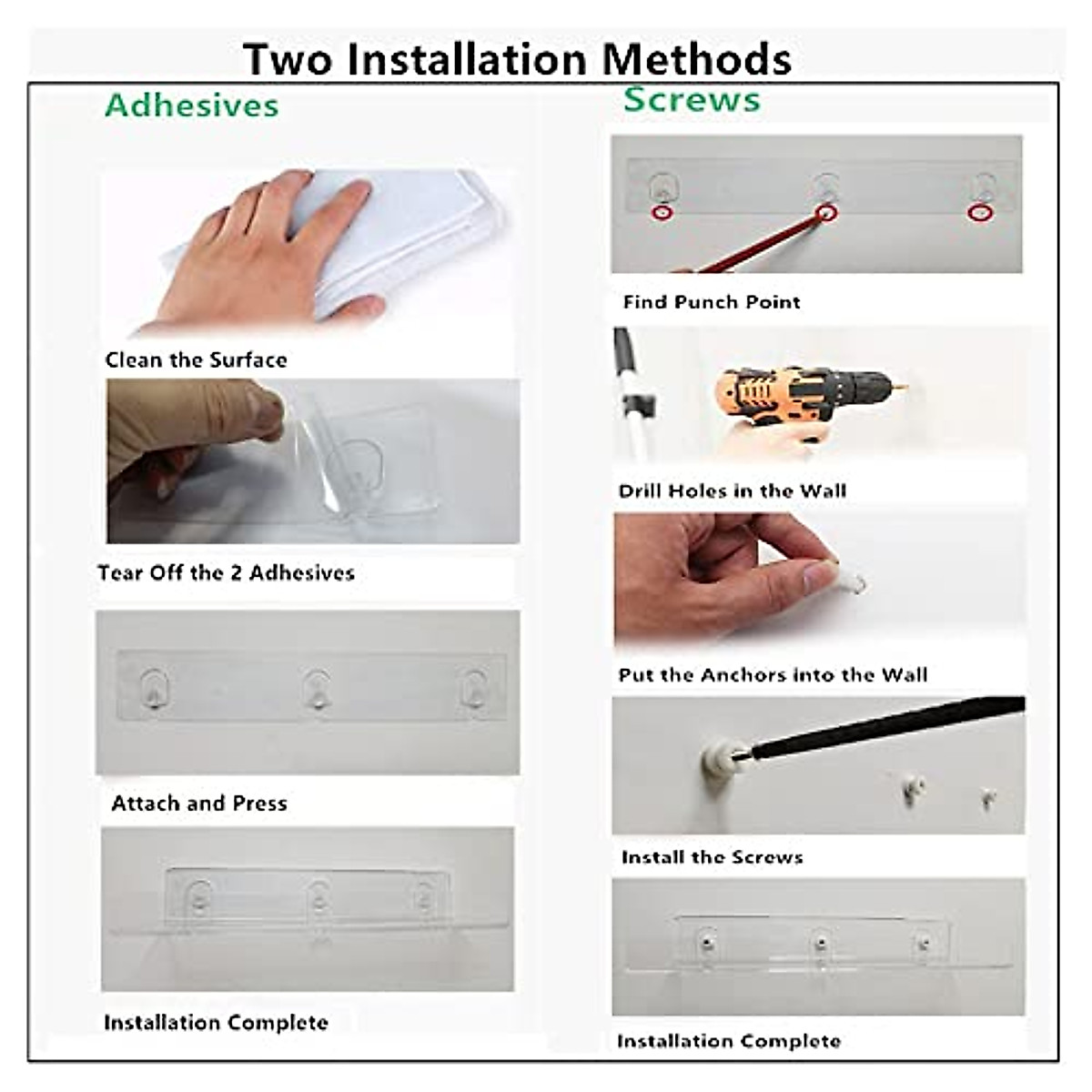 Two Installation Methods

Adhesives

Clean the Surface

Tear Off the 2 Adhesives

Attach and Press

Installation Complete

Screws

Find Punch Point

Drill Holes in the Wall

Put the Anchors into the Wall

Install the Screws

Installation Complete