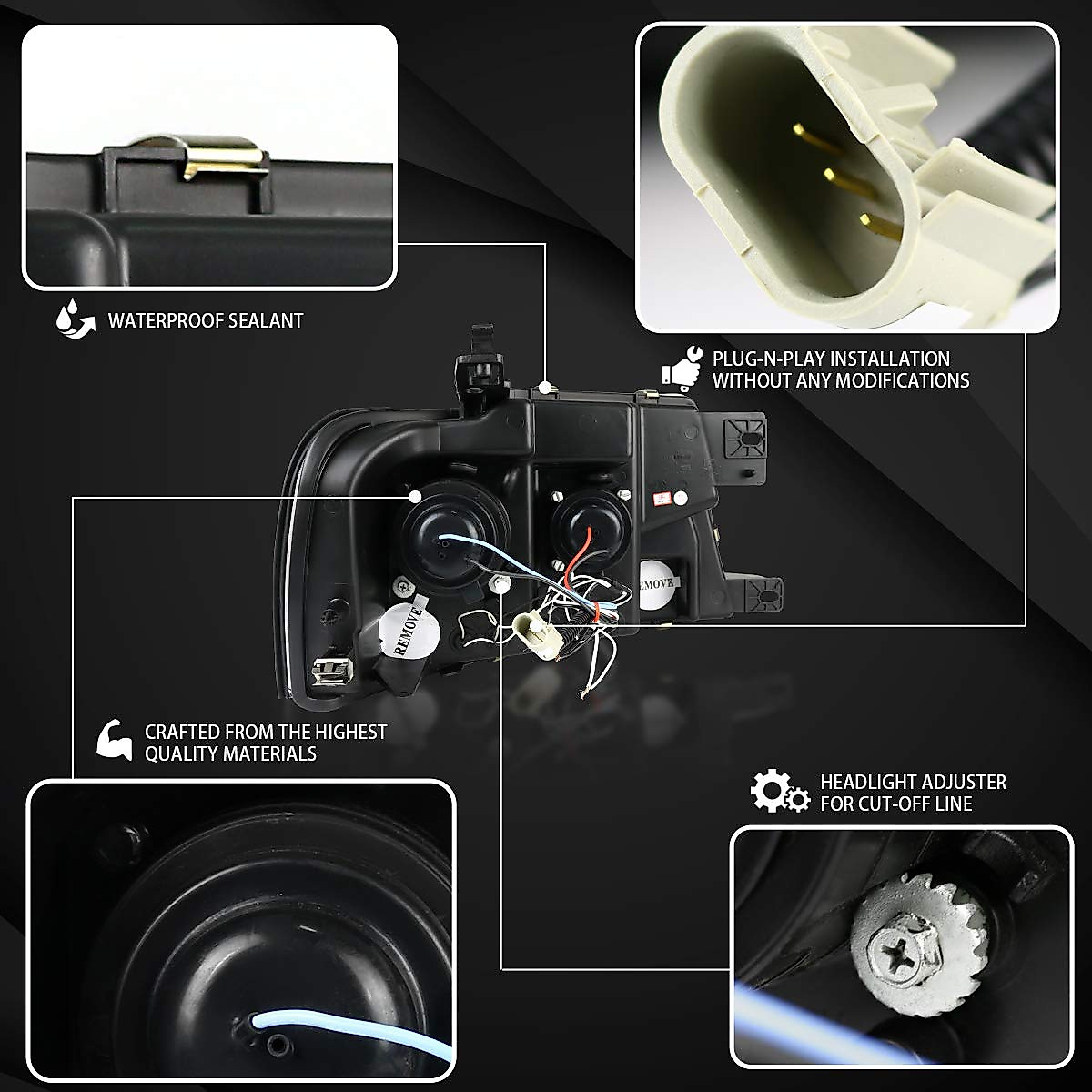 WATERPROOF SEALANT

PLUG-N-PLAY INSTALLATION WITHOUT ANY MODIFICATIONS

REMOVE

REMOVE

CRAFTED FROM THE HIGHEST QUALITY MATERIALS

HEADLIGHT ADJUSTER FOR CUT-OFF LINE