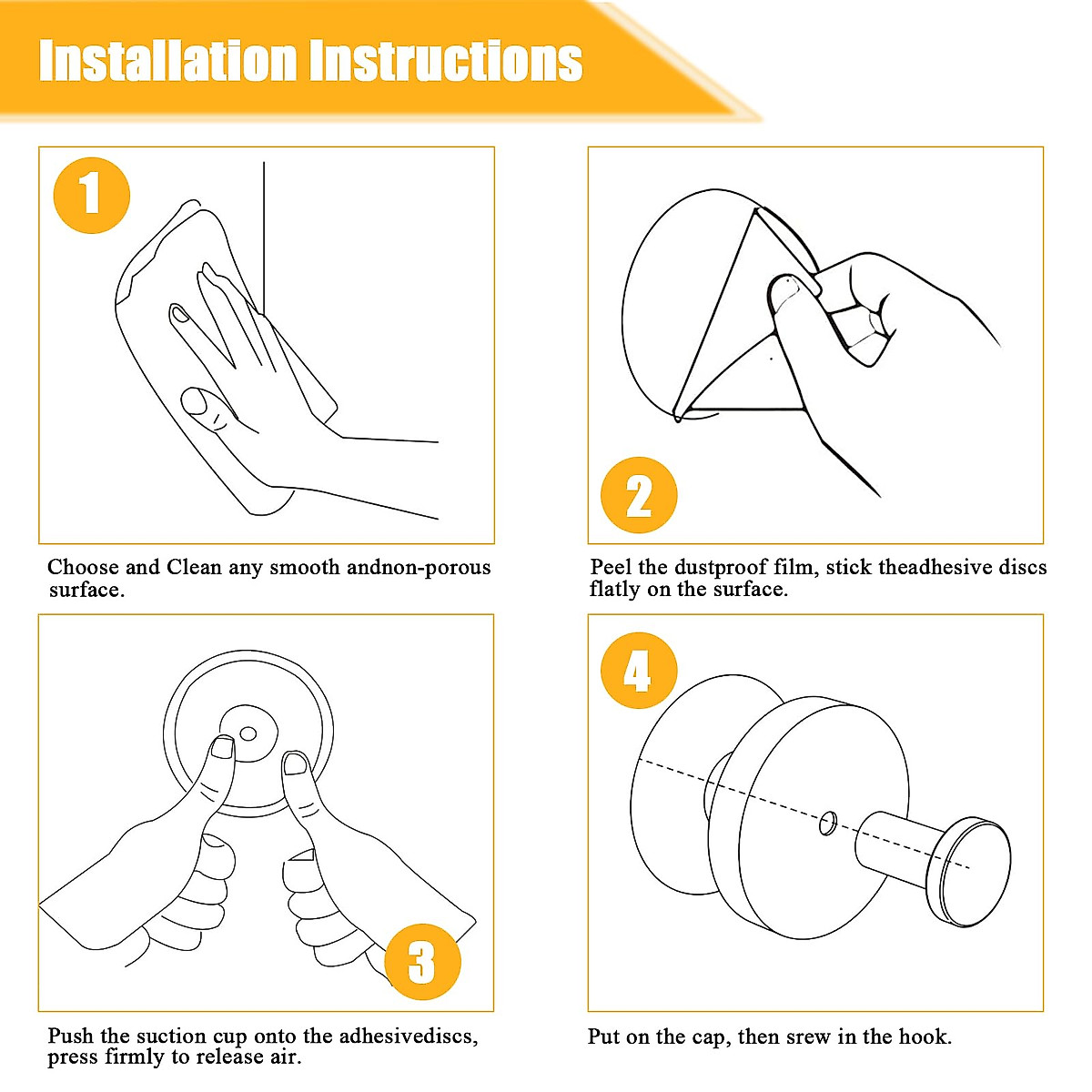 Installation Instructions

1

Choose and Clean any smooth andnon-porous surface.

2

Peel the dustproof film, stick theadhesive discs flatly on the surface.

3

Push the suction cup onto the adhesivediscs, press firmly to release air.

4

Put on the cap, then srew in the hook.