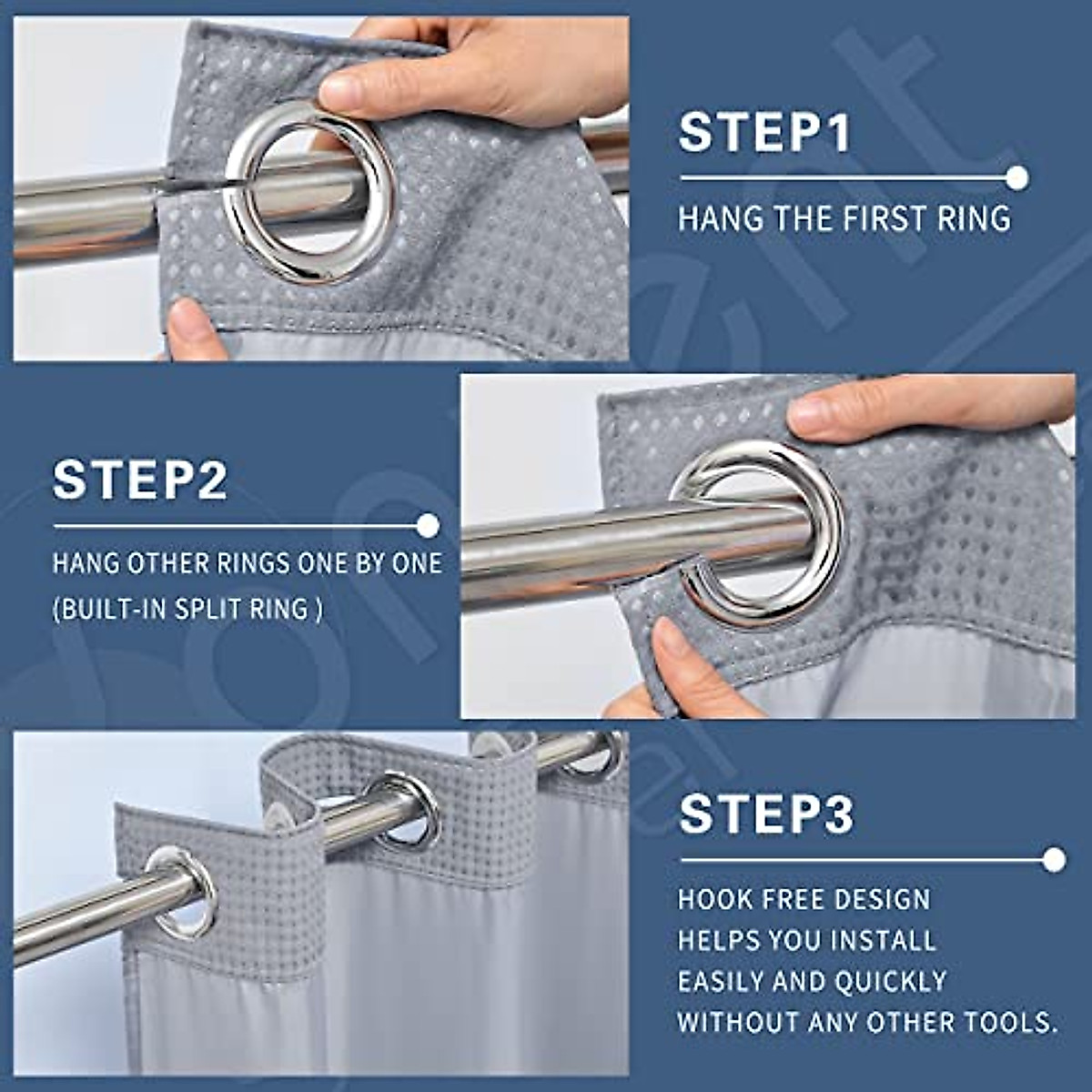 STEP1

HANG THE FIRST RING

STEP2

HANG OTHER RINGS ONE BY ONE (BUILT-IN SPLIT RING )

STEP3

HOOK FREE DESIGN HELPS YOU INSTALL EASILY AND QUICKLY WITHOUT ANY OTHER TOOLS.