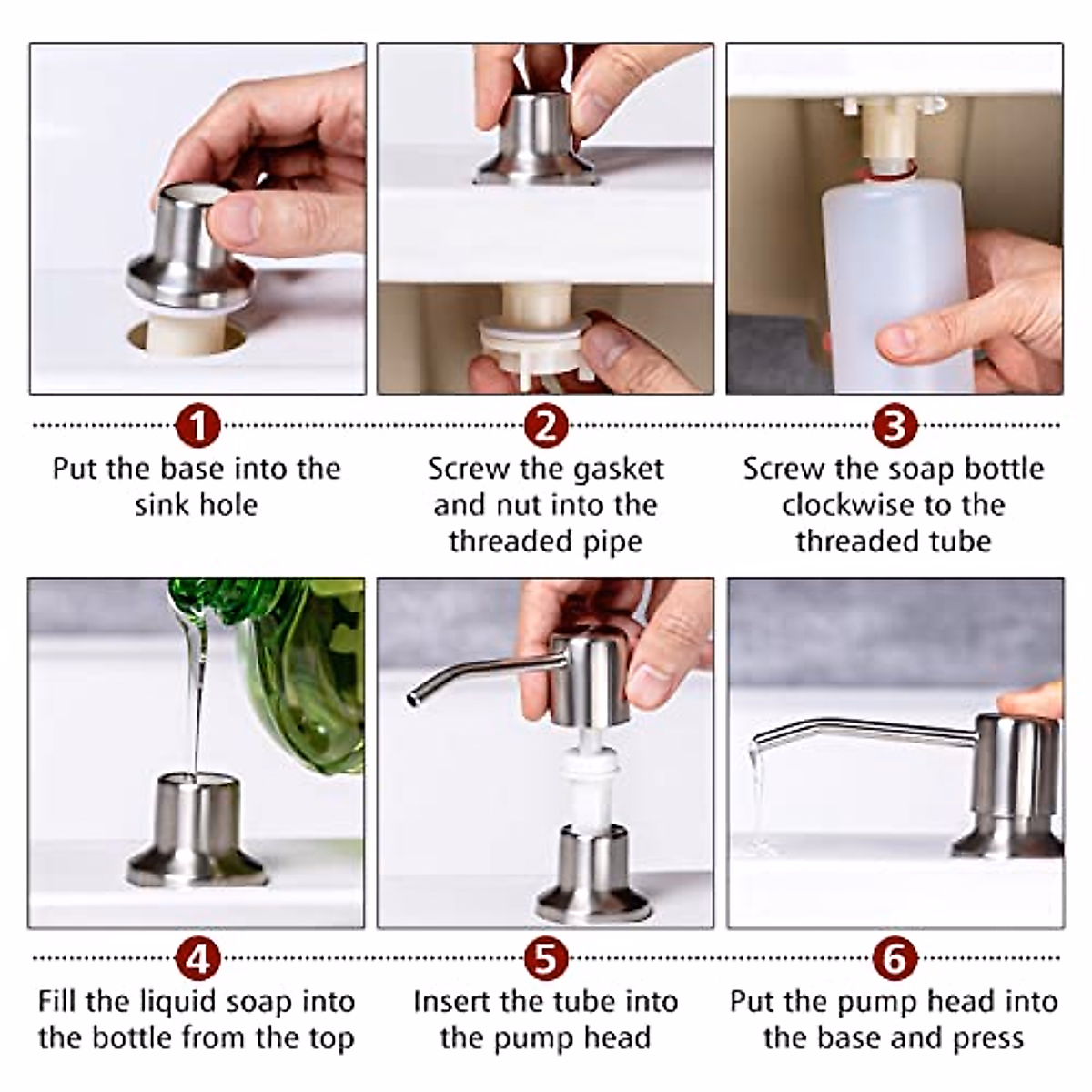 1
Put the base into the sink hole

2
Screw the gasket and nut into the threaded pipe

3
Screw the soap bottle clockwise to the threaded tube

4
Fill the liquid soap into the bottle from the top

5
Insert the tube into the pump head

6
Put the pump head into the base and press