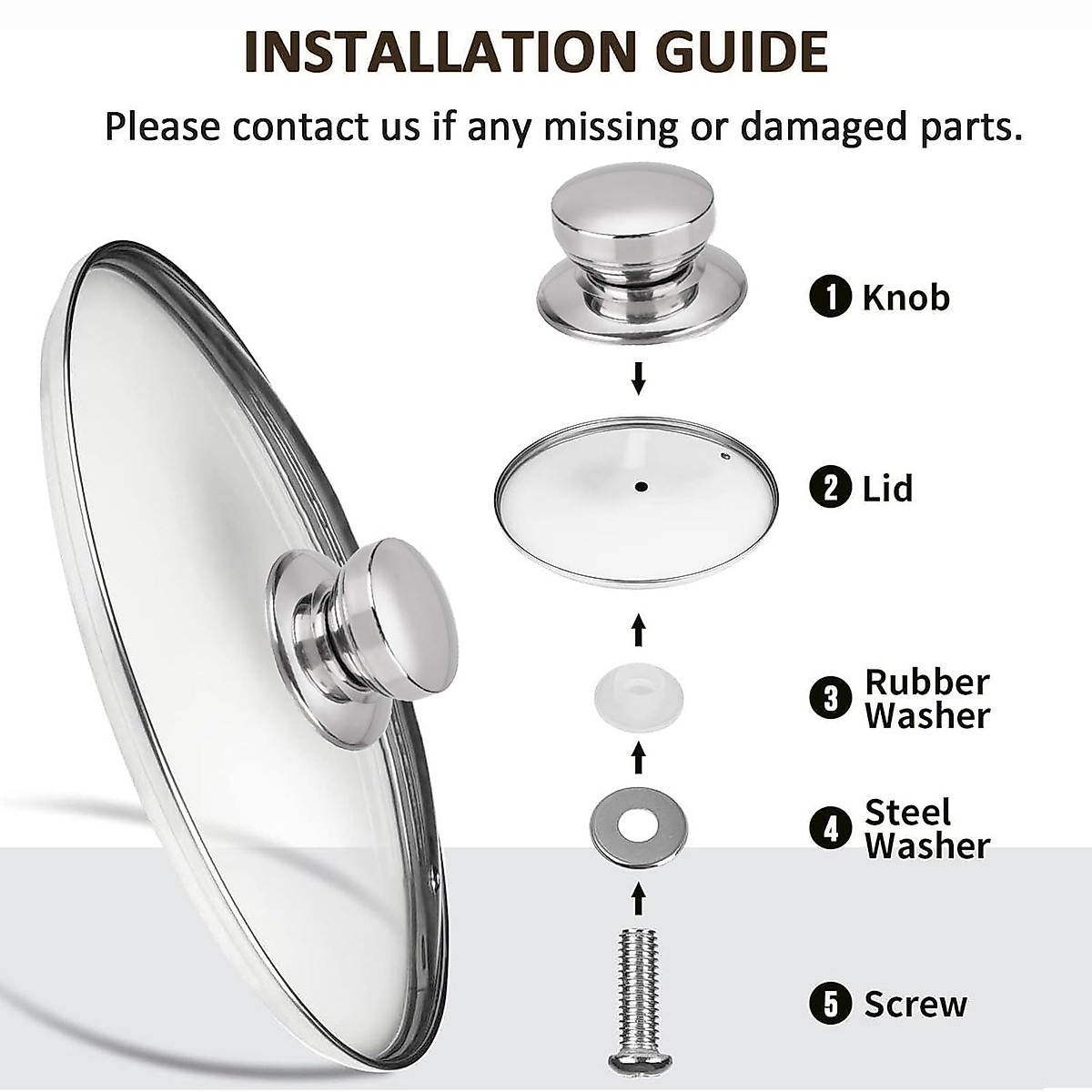 INSTALLATION GUIDE

Please contact us if any missing or damaged parts.

1 Knob

2 Lid

3 Rubber Washer

4 Steel Washer

5 Screw