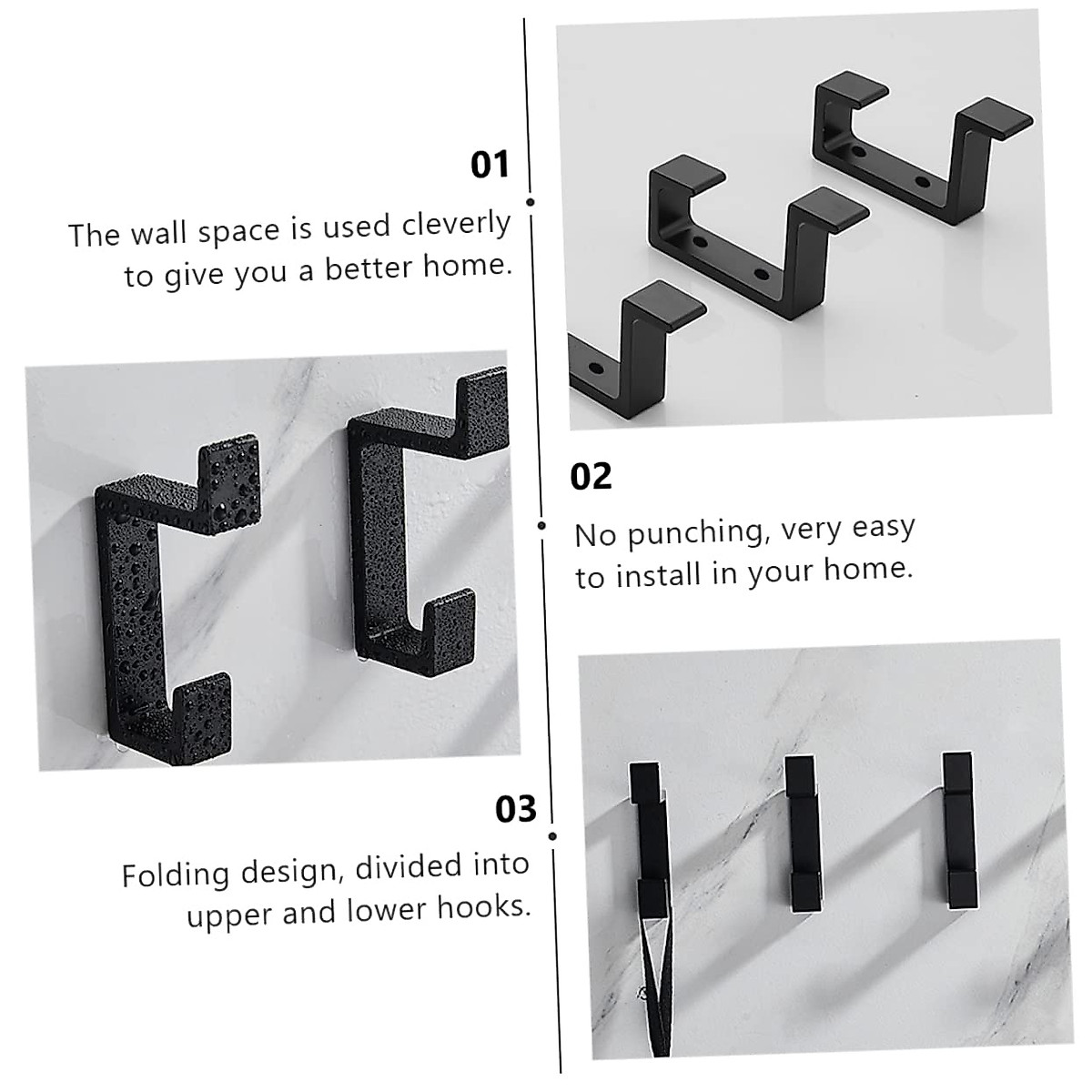 01

The wall space is used cleverly to give you a better home.

02

No punching, very easy to install in your home.

03

Folding design, divided into upper and lower hooks.