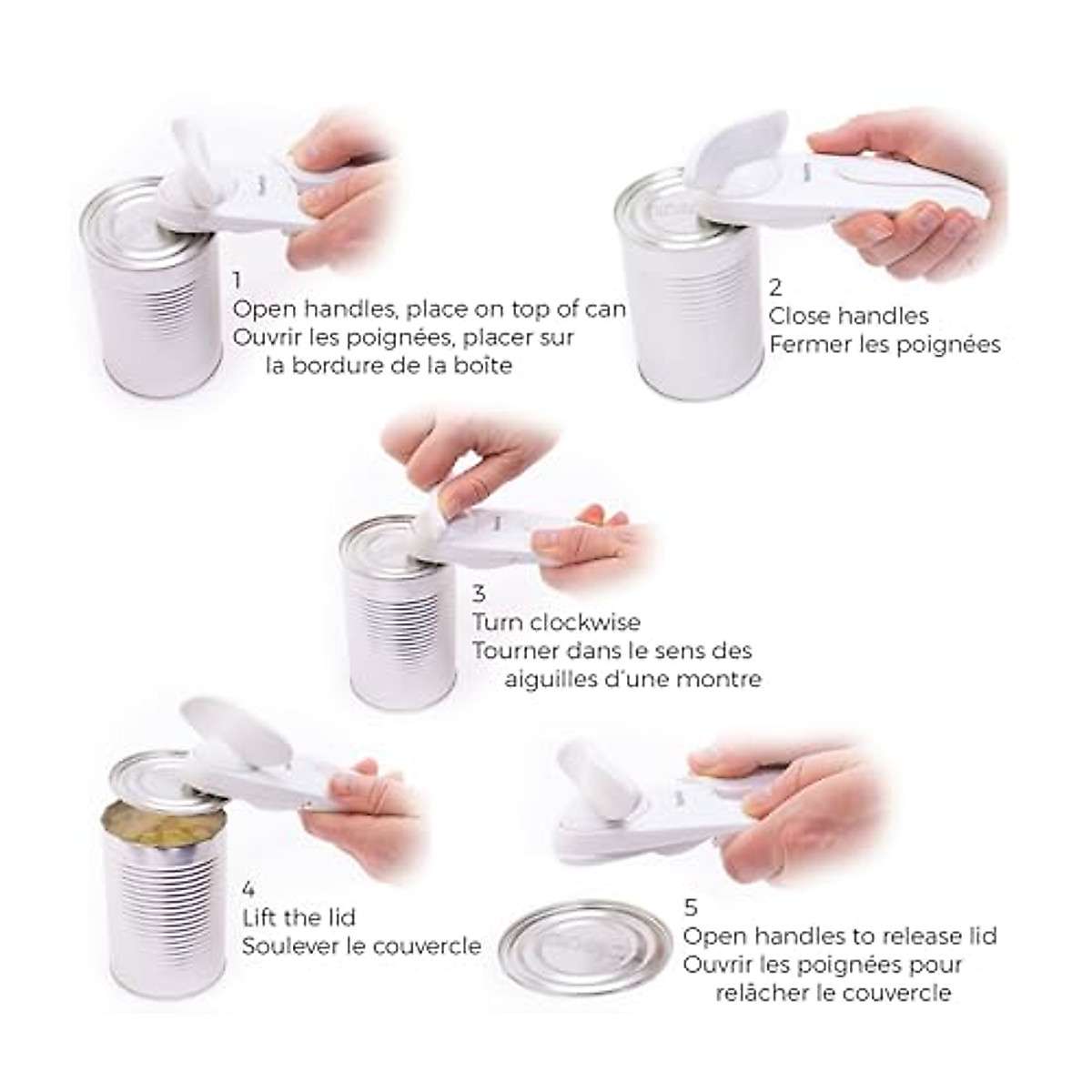 1
Open handles, place on top of can
Ouvrir les poignées, placer sur la bordure de la boîte

2
Close handles
Fermer les poignées

3
Turn clockwise
Tourner dans le sens des aiguilles d'une montre

4
Lift the lid
Soulever le couvercle

5
Open handles to release lid
Ouvrir les poignées pour relâcher le couvercle