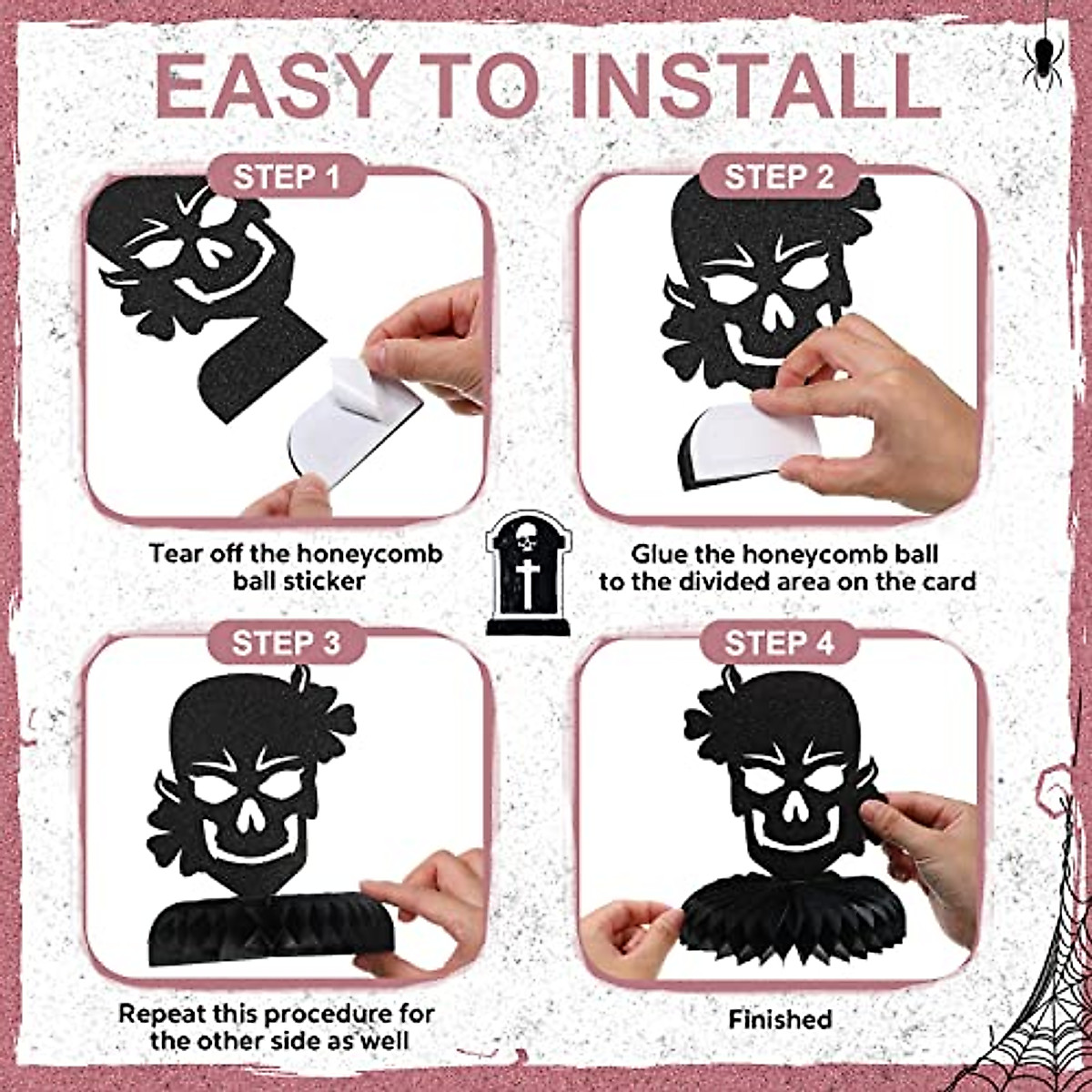 EASY TO INSTALL

STEP 1

Tear off the honeycomb ball sticker

STEP 2

Glue the honeycomb ball to the divided area on the card

STEP 3

Repeat this procedure for the other side as well

STEP 4

Finished