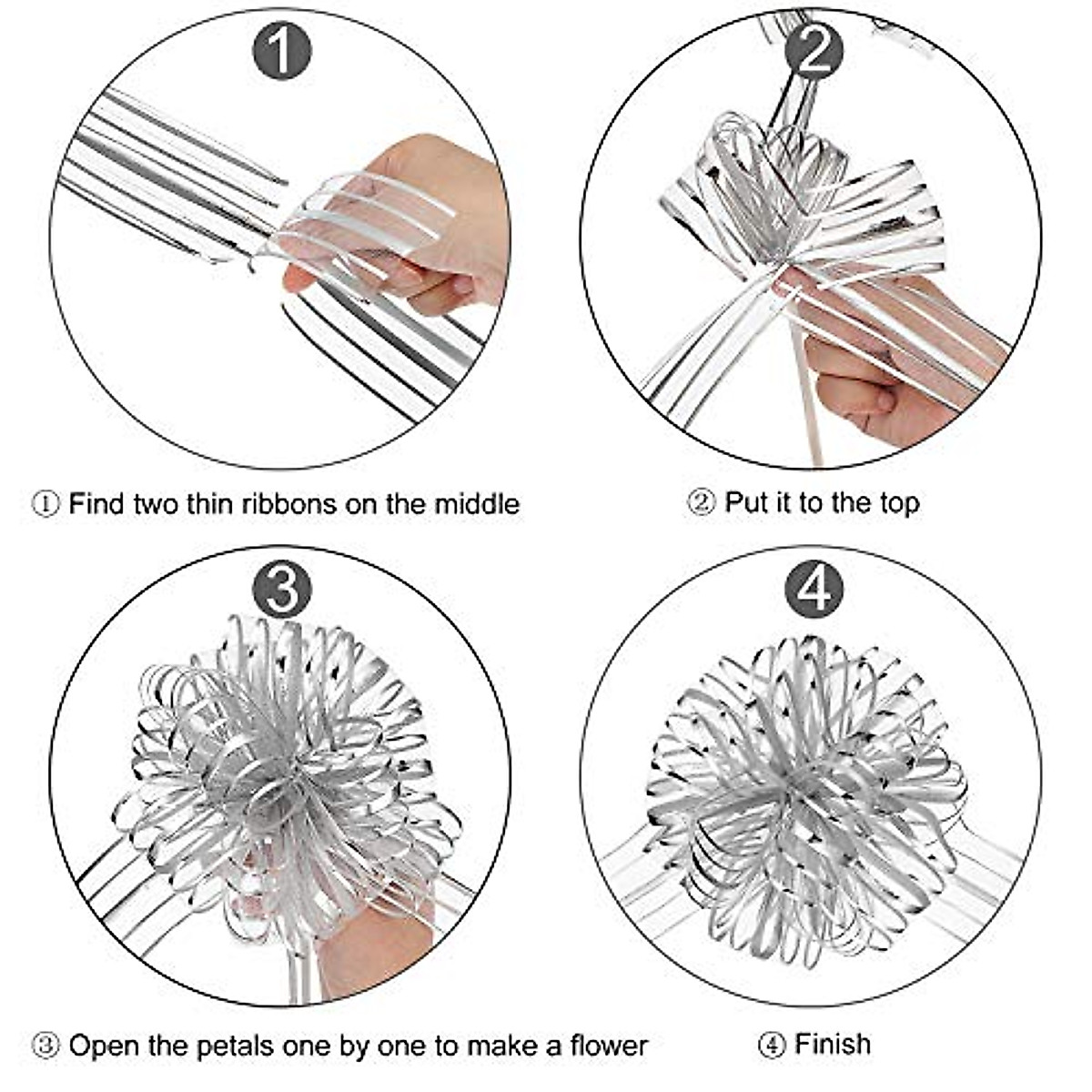 1

2

① Find two thin ribbons on the middle

② Put it to the top

3

4

③ Open the petals one by one to make a flower

④ Finish