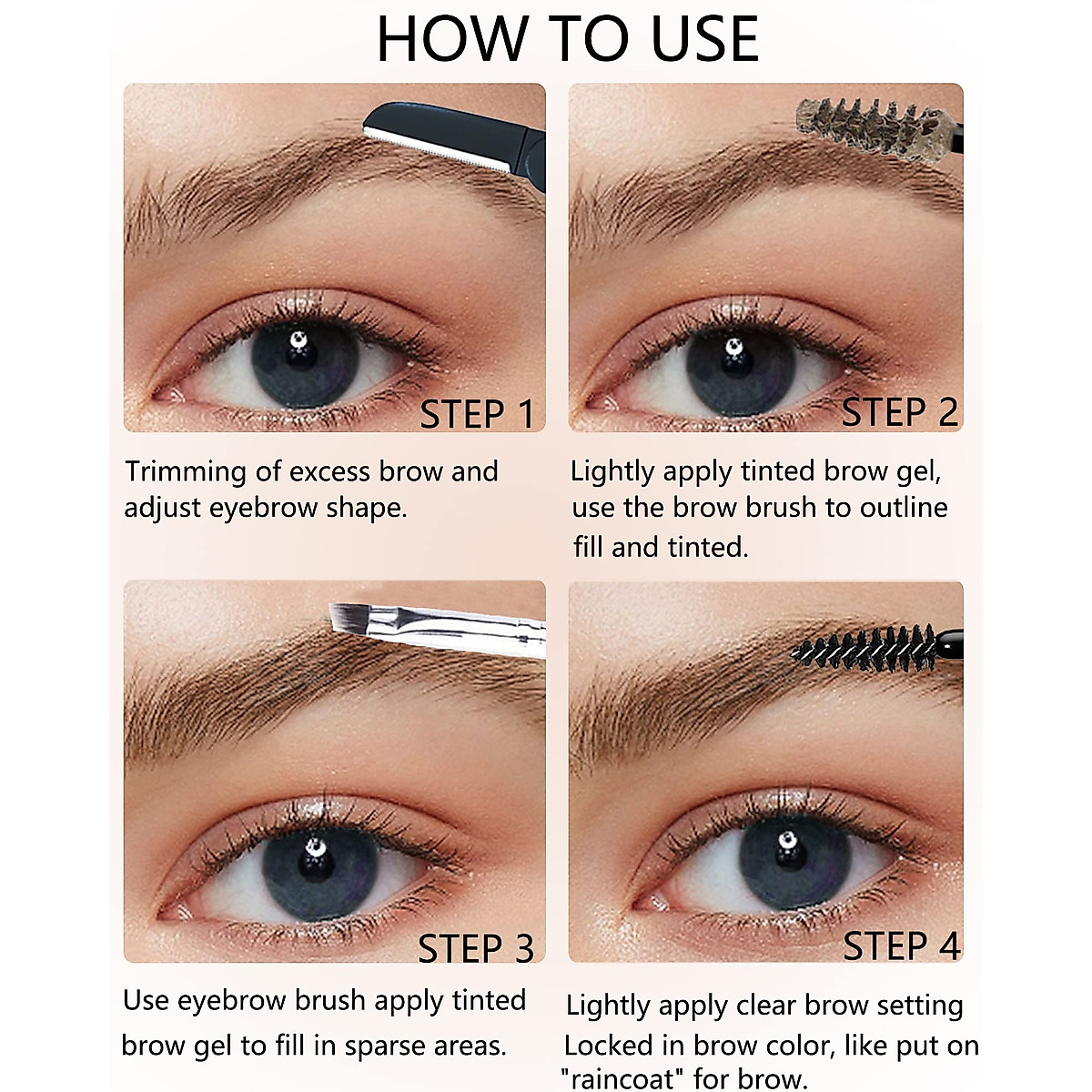 HOW TO USE

STEP 1

Trimming of excess brow and adjust eyebrow shape.

STEP 2

Lightly apply tinted brow gel, use the brow brush to outline fill and tinted.

STEP 3

Use eyebrow brush apply tinted brow gel to fill in sparse areas.

STEP 4

Lightly apply clear brow setting Locked in brow color, like put on "raincoat" for brow.