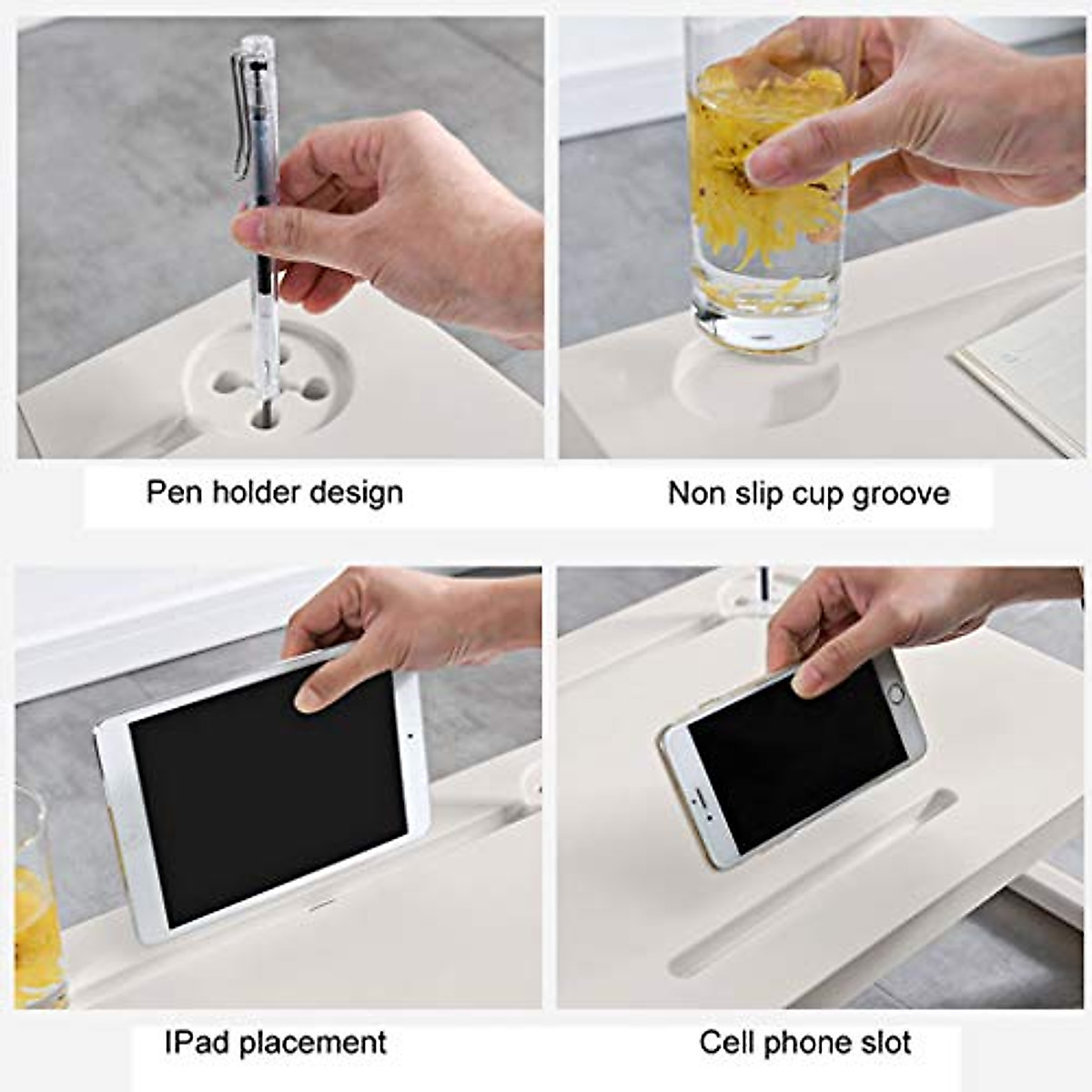 Pen holder design

Non slip cup groove

IPad placement

Cell phone slot