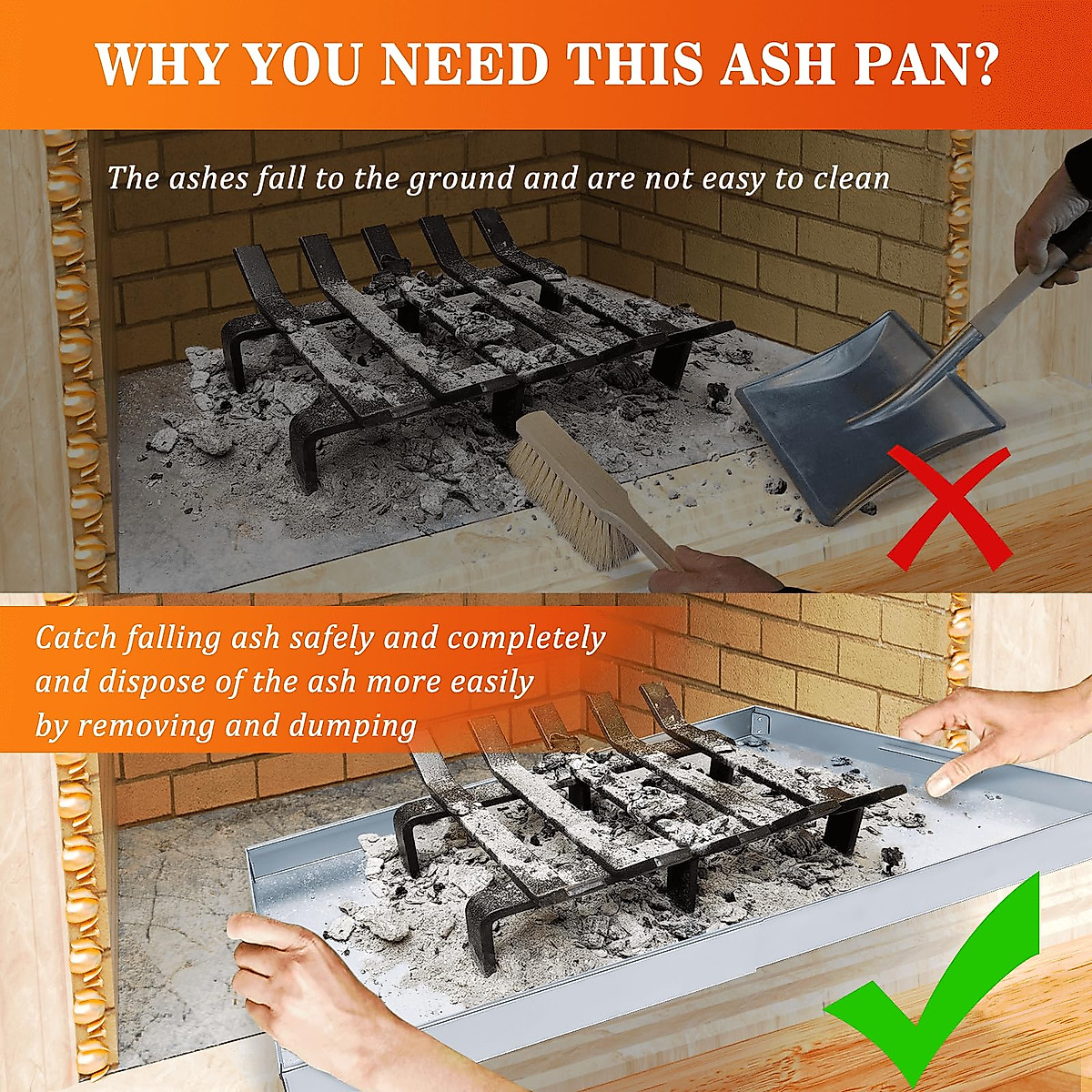 WHY YOU NEED THIS ASH PAN?

The ashes fall to the ground and are not easy to clean

Catch falling ash safely and completely and dispose of the ash more easily by removing and dumping