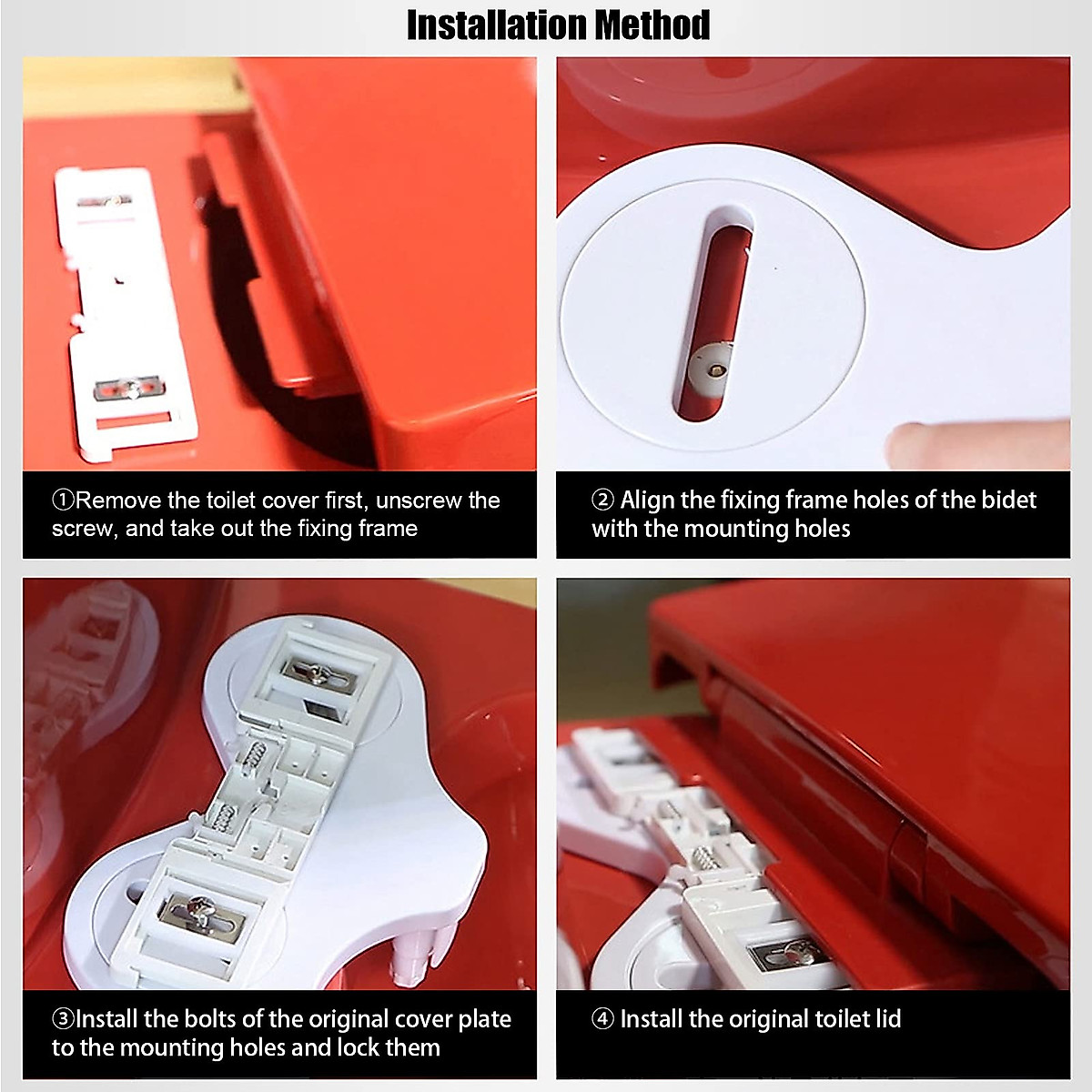 Installation Method

①Remove the toilet cover first, unscrew the screw, and take out the fixing frame

② Align the fixing frame holes of the bidet with the mounting holes

③Install the bolts of the original cover plate to the mounting holes and lock them

④ Install the original toilet lid