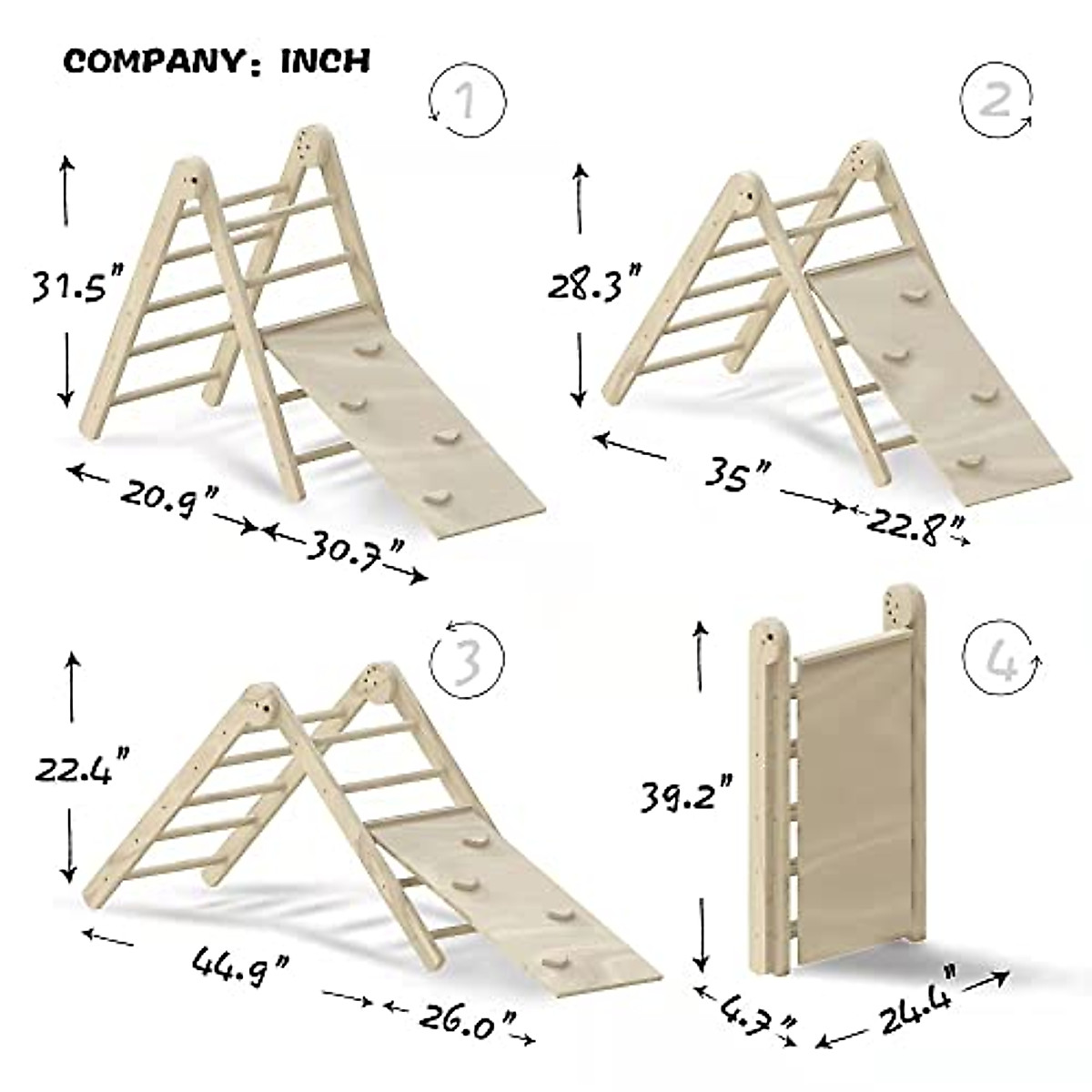 COMPANY: INCH

1

31.5"

20.9"

30.7"

2

28.3"

35"

22.8"

3

22.4"

44.9"

26.0"

4

39.2"

4.7"

24.4"