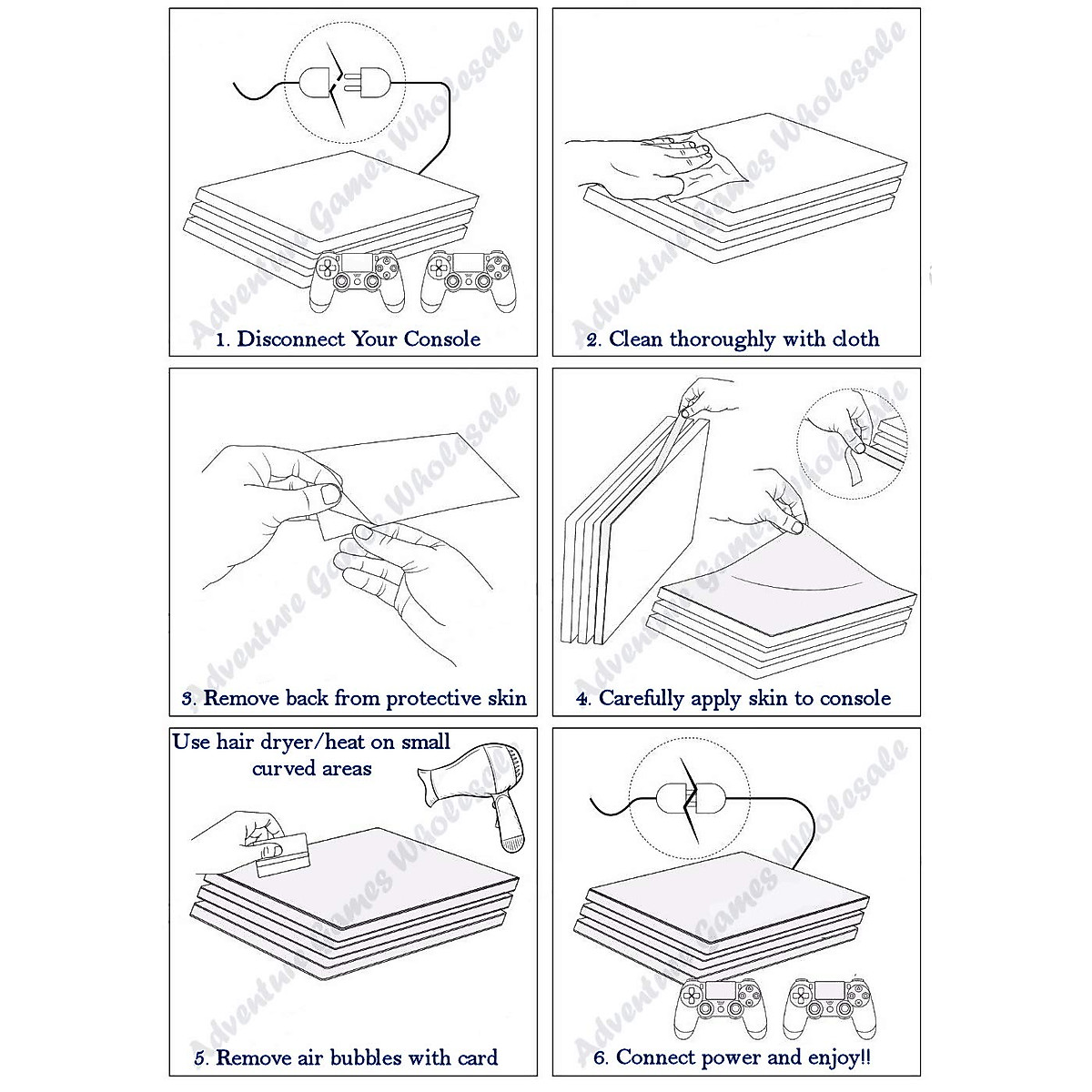 Adventure Games Wholesale

1. Disconnect Your Console

Adventure Games Wholesale

2. Clean thoroughly with cloth

Adventure Games Wholesale

3. Remove back from protective skin

Adventure Games Wholesale

4. Carefully apply skin to console

Use hair dryer/heat on small curved areas

Adventure Games Wholesale

5. Remove air bubbles with card

Adventure Games Wholesale

6. Connect power and enjoy!!