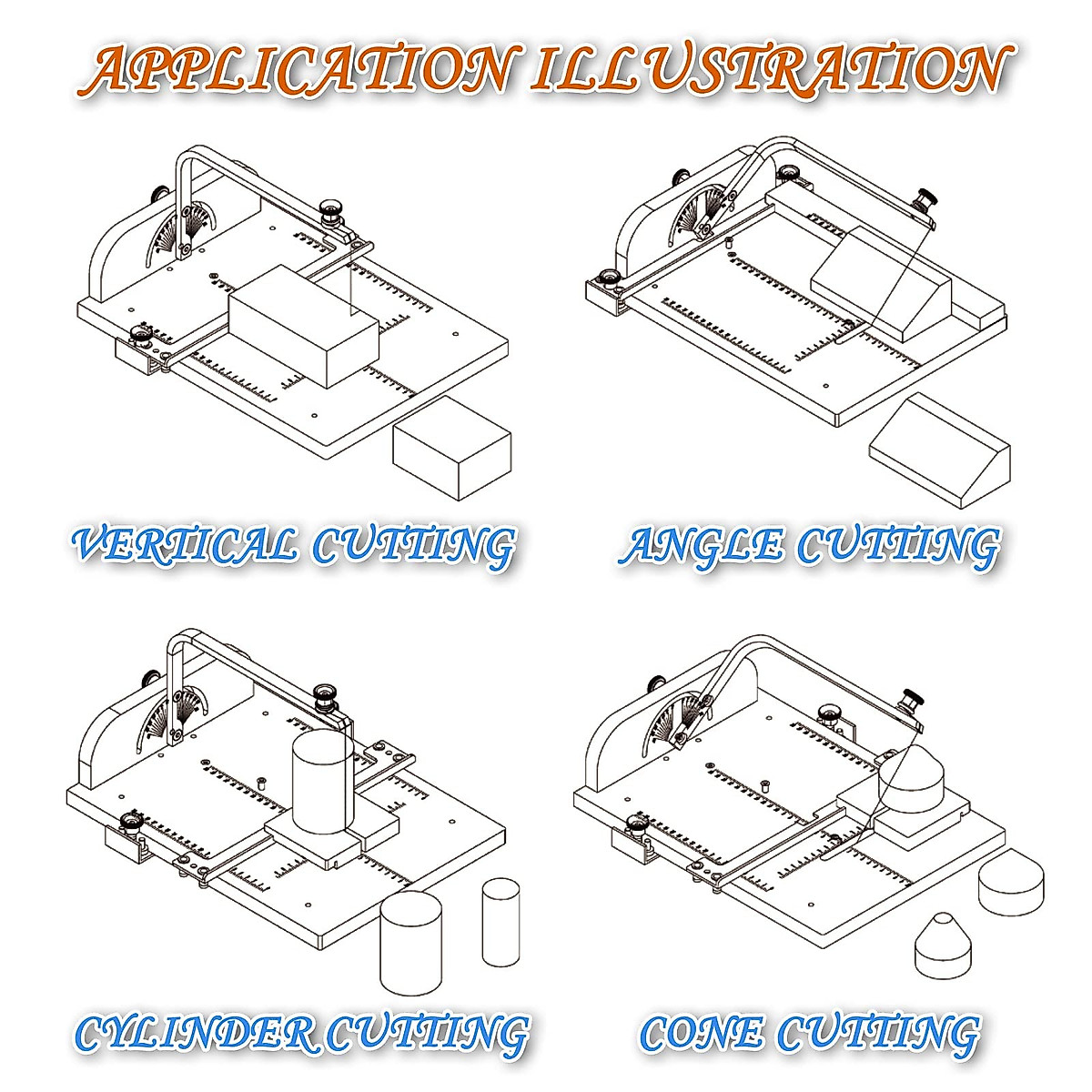 APPLICATION ILLUSTRATION

VERTICAL CUTTING

ANGLE CUTTING

CYLINDER CUTTING

CONE CUTTING