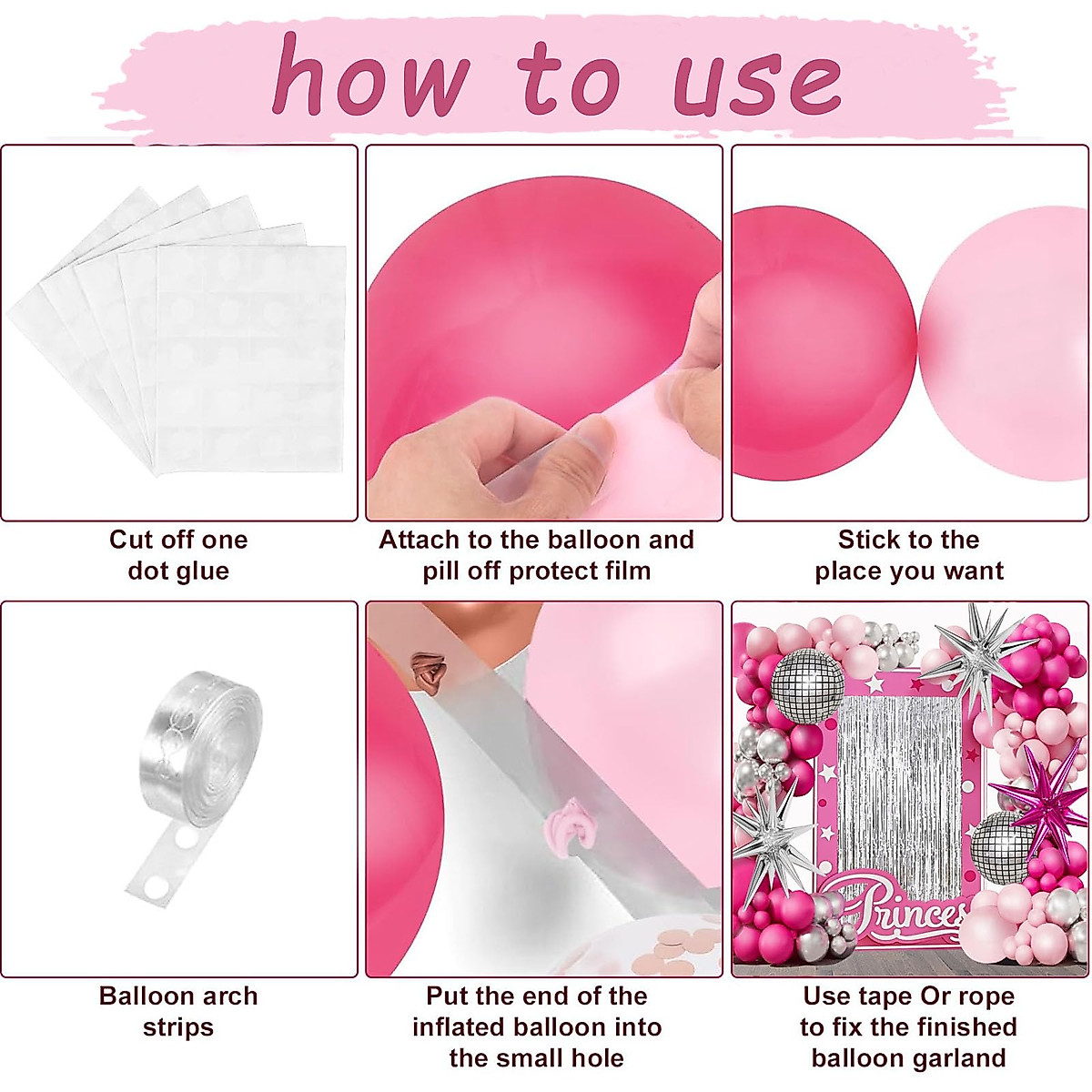 how to use

Cut off one dot glue

Attach to the balloon and pill off protect film

Stick to the place you want

Balloon arch strips

Put the end of the inflated balloon into the small hole

Princes

Use tape Or rope to fix the finished balloon garland