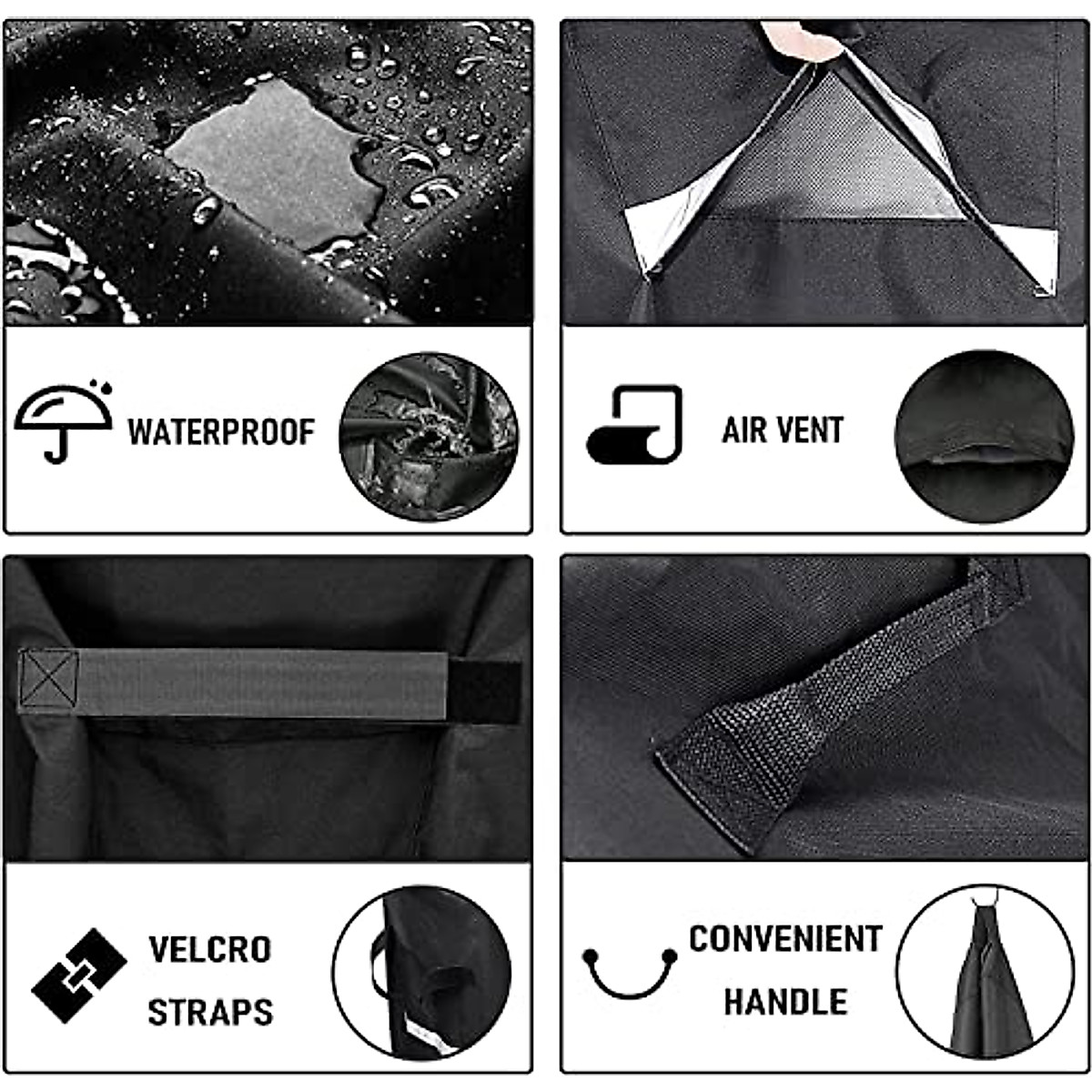 WATERPROOF

AIR VENT

VELCRO STRAPS

CONVENIENT HANDLE