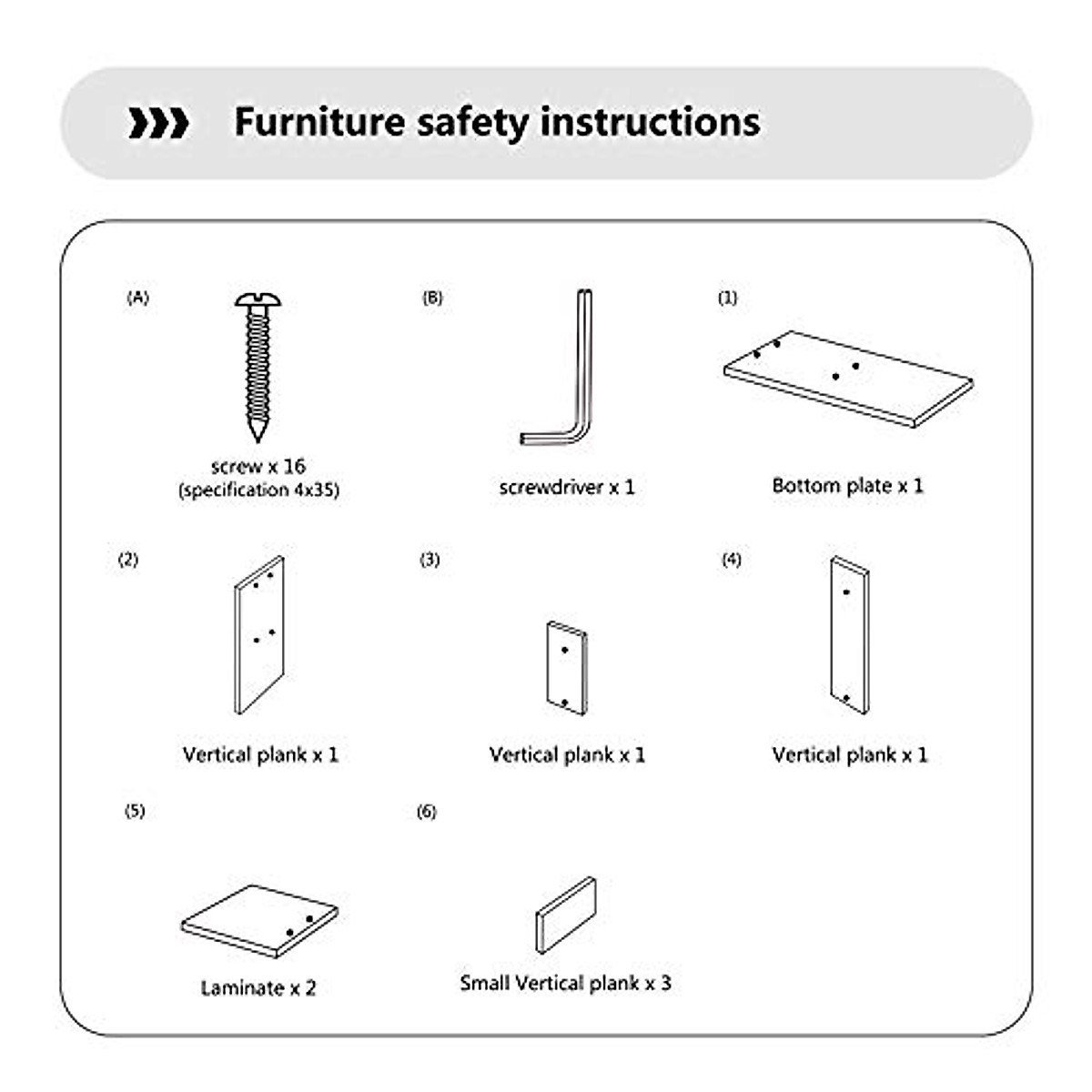 Furniture safety instructions

(A)
screw x 16
(specification 4x35)

(B)
screwdriver x 1

(1)
Bottom plate x 1

(2)
Vertical plank x 1

(3)
Vertical plank x 1

(4)
Vertical plank x 1

(5)
Laminate x 2

(6)
Small Vertical plank x 3