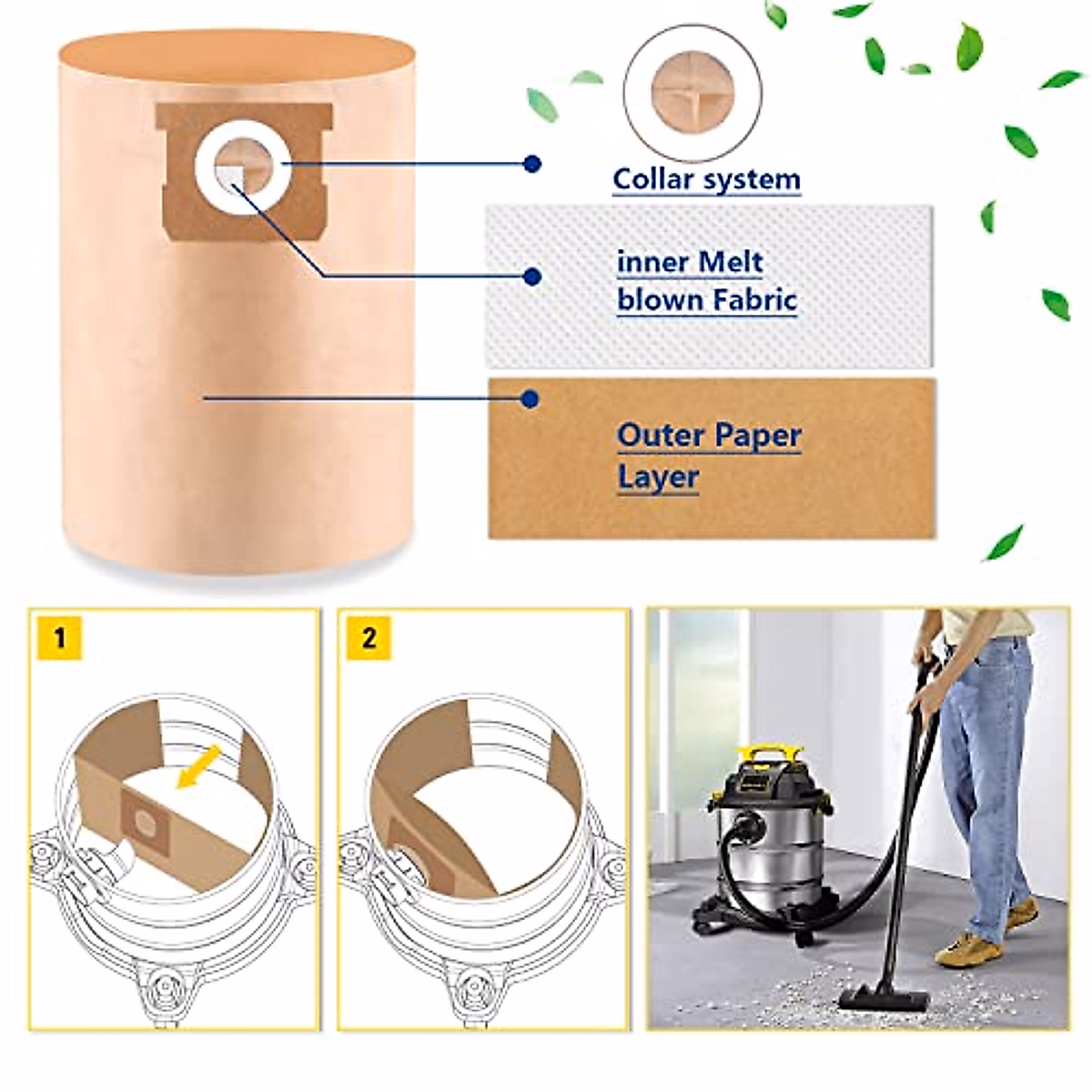 Collar system

inner Melt blown Fabric

Outer Paper Layer

1

2