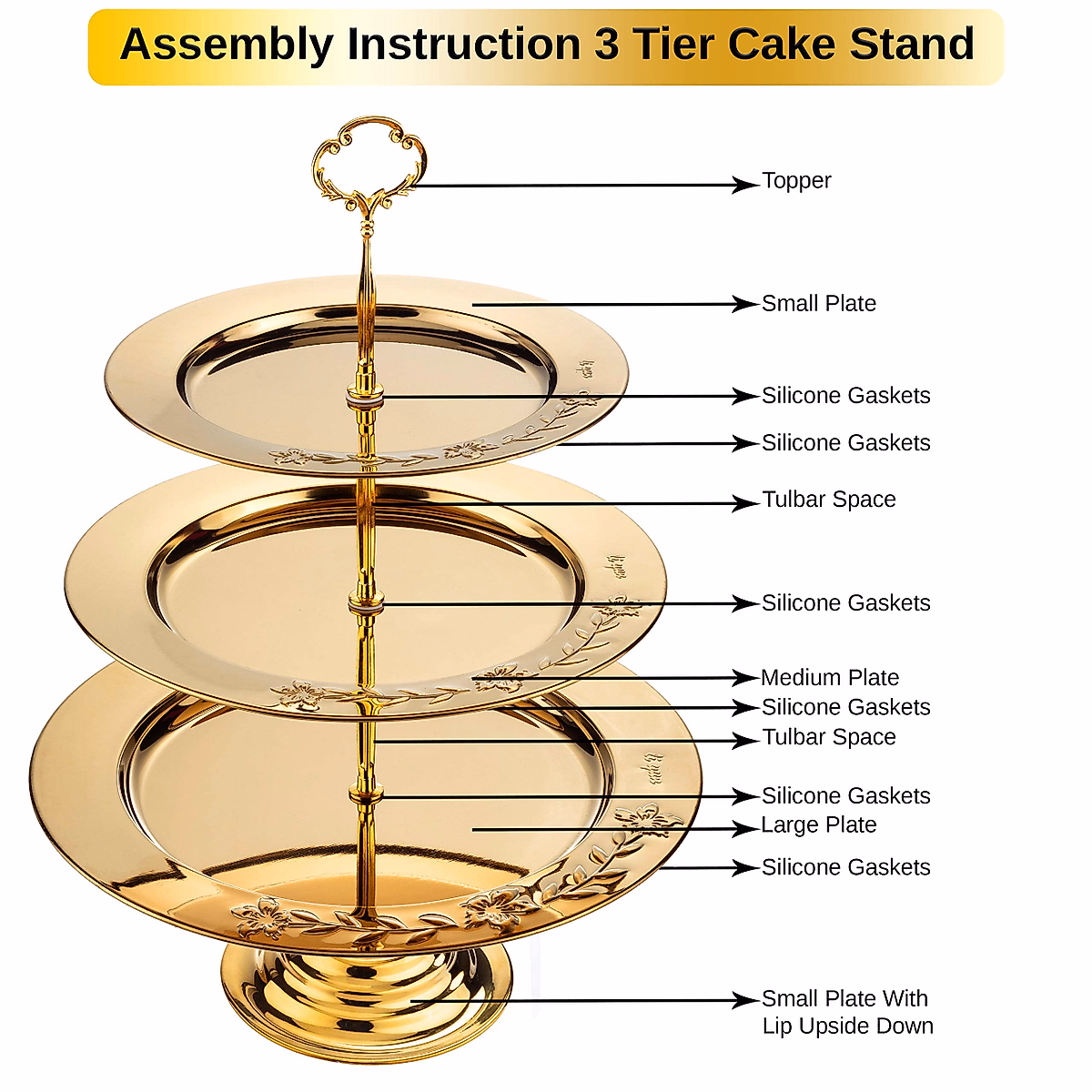 Assembly Instruction 3 Tier Cake Stand

Topper

Small Plate

Silicone Gaskets

Silicone Gaskets

Tulbar Space

Silicone Gaskets

Medium Plate

Silicone Gaskets

Tulbar Space

Silicone Gaskets

Large Plate

Silicone Gaskets

Small Plate With Lip Upside Down