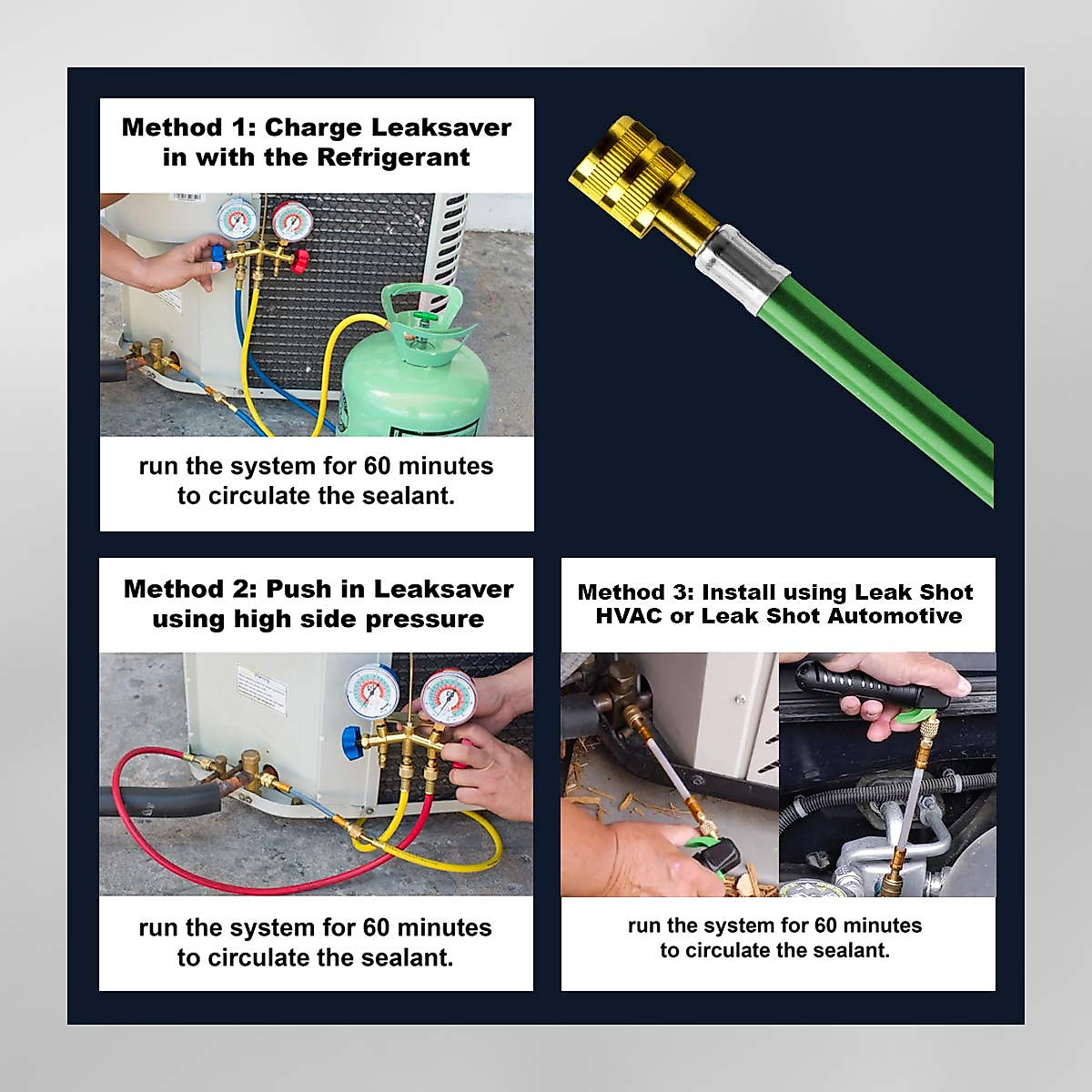 Method 1: Charge Leaksaver in with the Refrigerant

run the system for 60 minutes to circulate the sealant.

Method 2: Push in Leaksaver using high side pressure

run the system for 60 minutes to circulate the sealant.

Method 3: Install using Leak Shot HVAC or Leak Shot Automotive

run the system for 60 minutes to circulate the sealant.