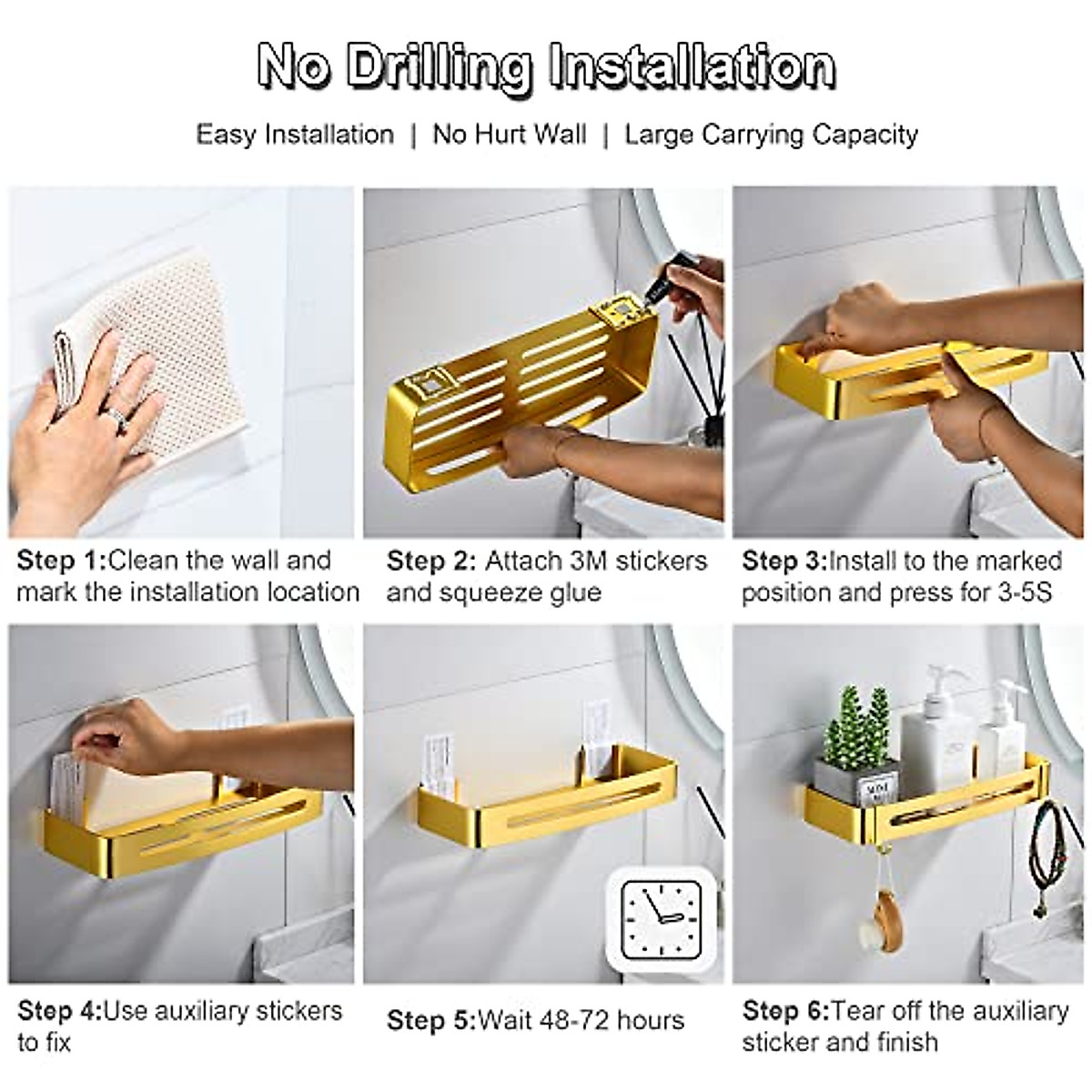 No Drilling Installation

Easy Installation | No Hurt Wall | Large Carrying Capacity

Step 1:Clean the wall and mark the installation location

Step 2: Attach 3M stickers and squeeze glue

Step 3:Install to the marked position and press for 3-5S

Step 4:Use auxiliary stickers to fix

Step 5:Wait 48-72 hours

Step 6:Tear off the auxiliary sticker and finish