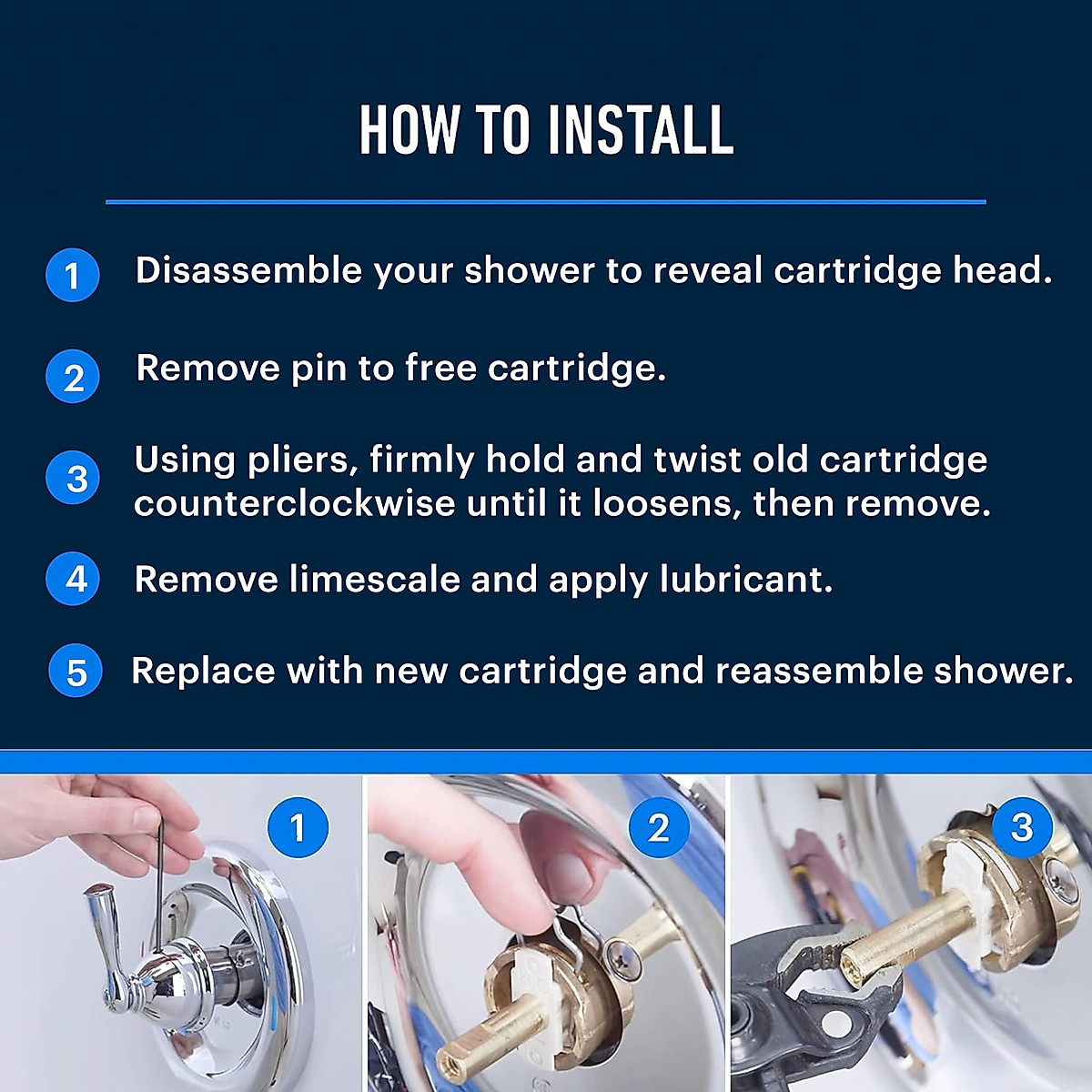 HOW TO INSTALL

1 Disassemble your shower to reveal cartridge head.

2 Remove pin to free cartridge.

3 Using pliers, firmly hold and twist old cartridge counterclockwise until it loosens, then remove.

4 Remove limescale and apply lubricant.

5 Replace with new cartridge and reassemble shower.

1

2

3