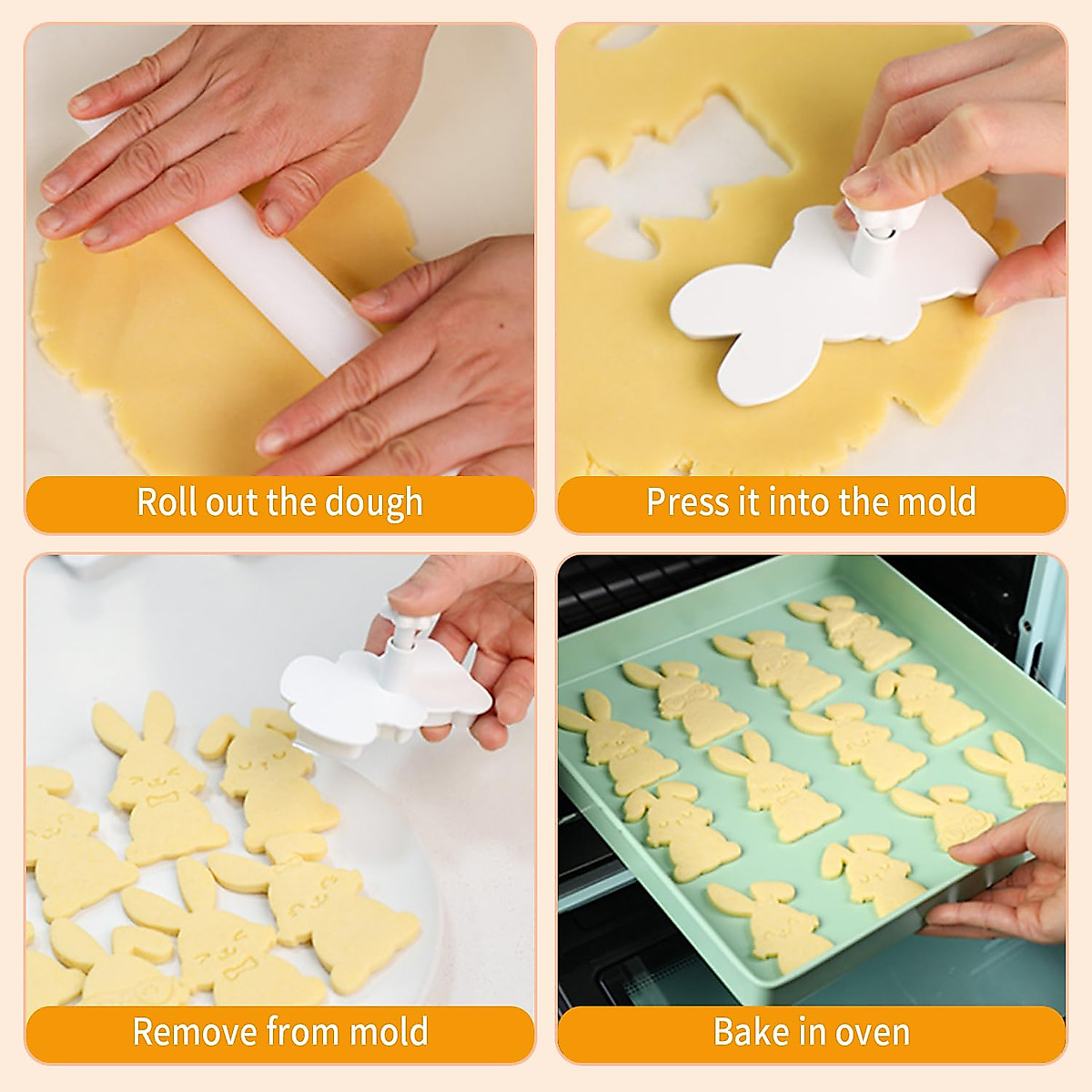 Roll out the dough

Press it into the mold

Remove from mold

Bake in oven