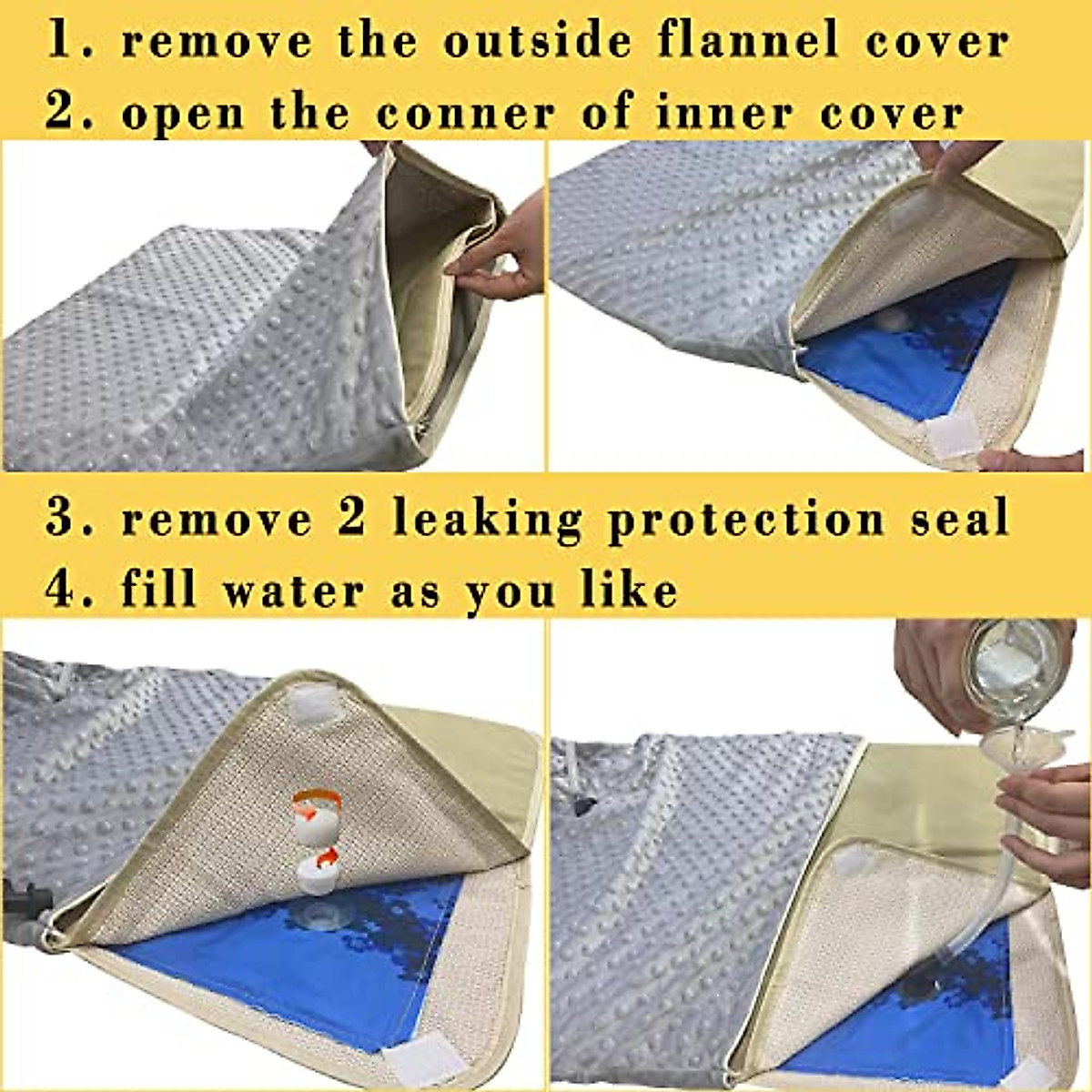 1. remove the outside flannel cover
2. open the conner of inner cover

3. remove 2 leaking protection seal
4. fill water as you like