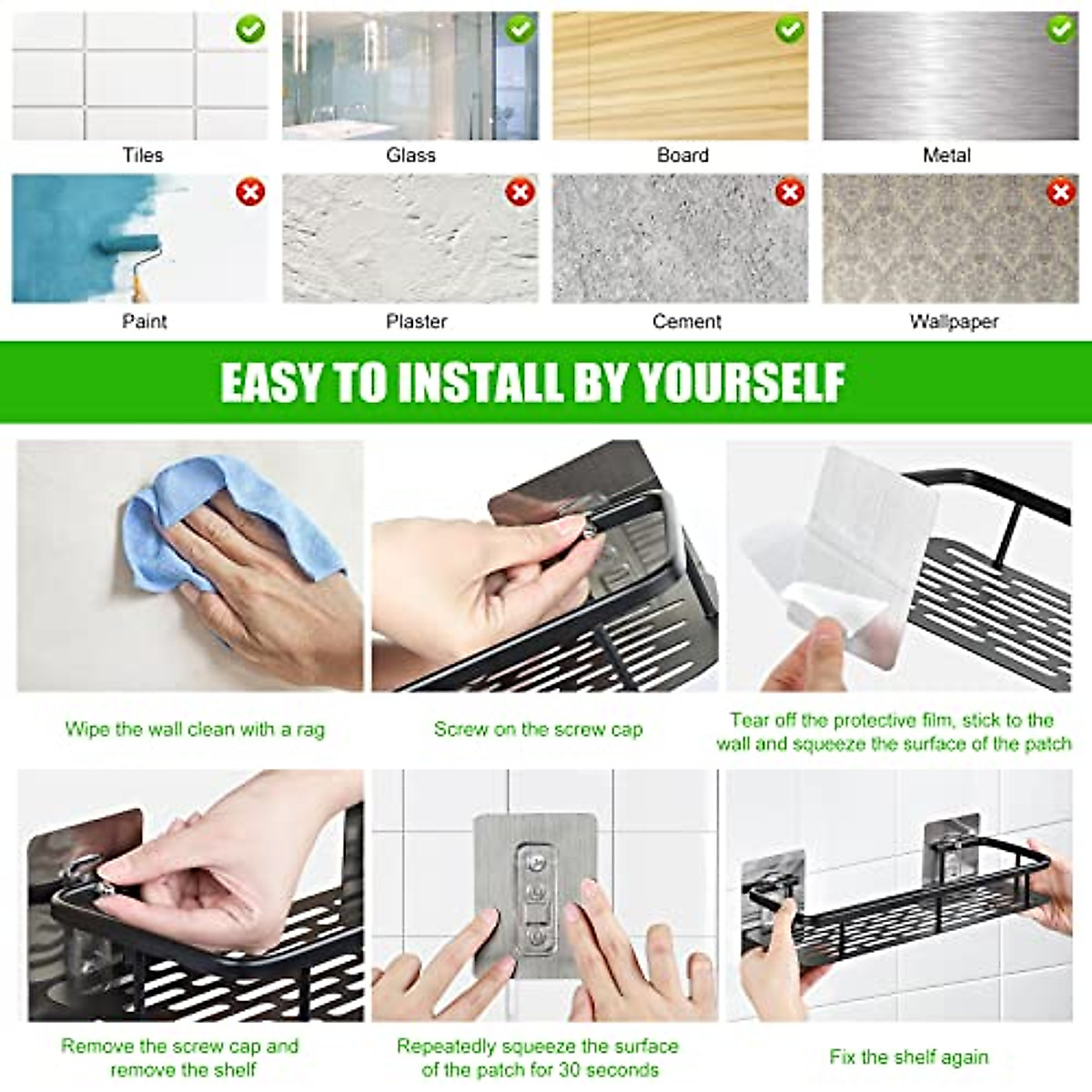 Tiles

Glass

Board

Metal

Paint

Plaster

Cement

Wallpaper

EASY TO INSTALL BY YOURSELF

Wipe the wall clean with a rag

Screw on the screw cap

Tear off the protective film, stick to the wall and squeeze the surface of the patch

Remove the screw cap and remove the shelf

Repeatedly squeeze the surface of the patch for 30 seconds

Fix the shelf again