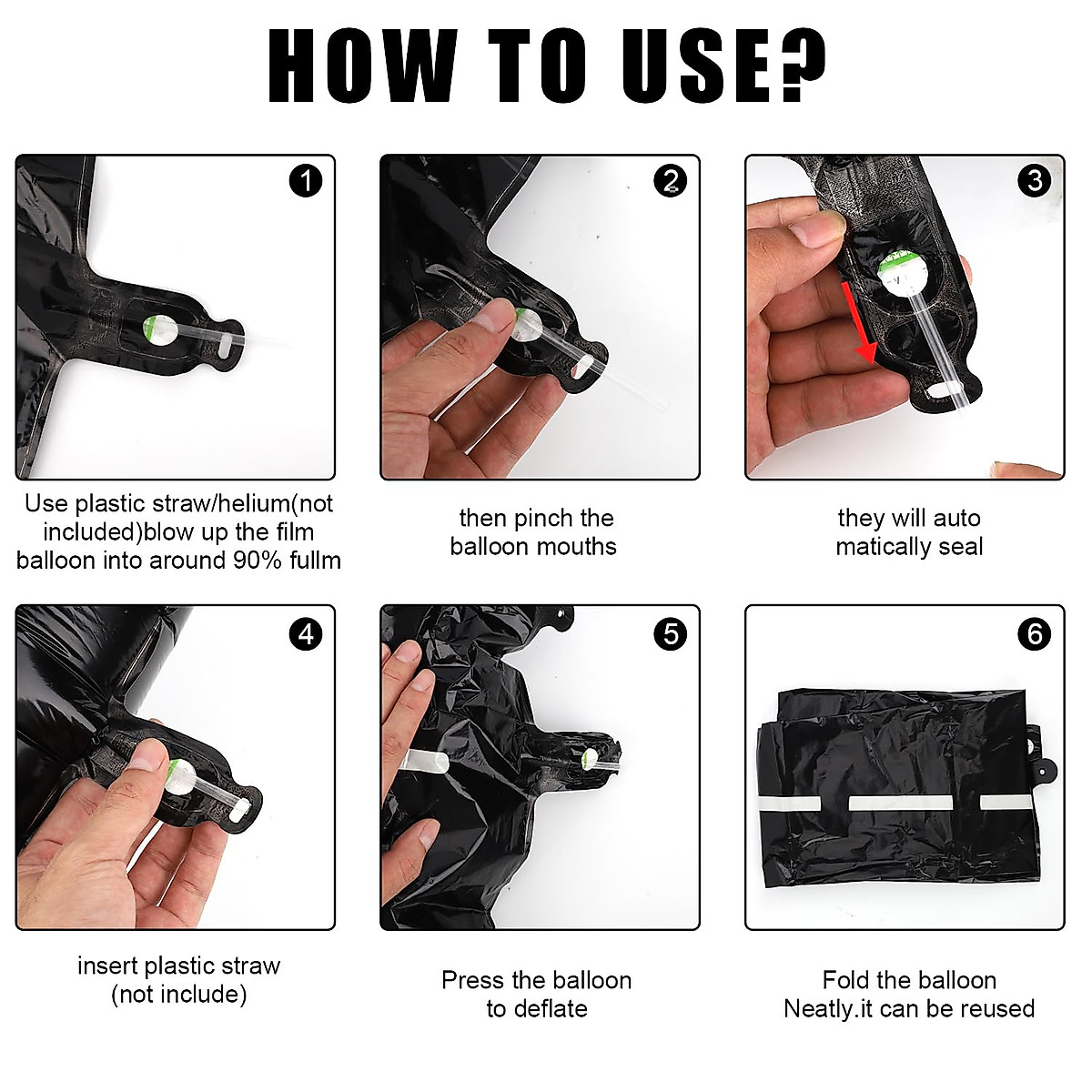 HOW TO USE?

1

Use plastic straw/helium(not included)blow up the film balloon into around 90% fullm

2

then pinch the balloon mouths

3

they will auto matically seal

4

insert plastic straw (not include)

5

Press the balloon to deflate

6

Fold the balloon Neatly.it can be reused