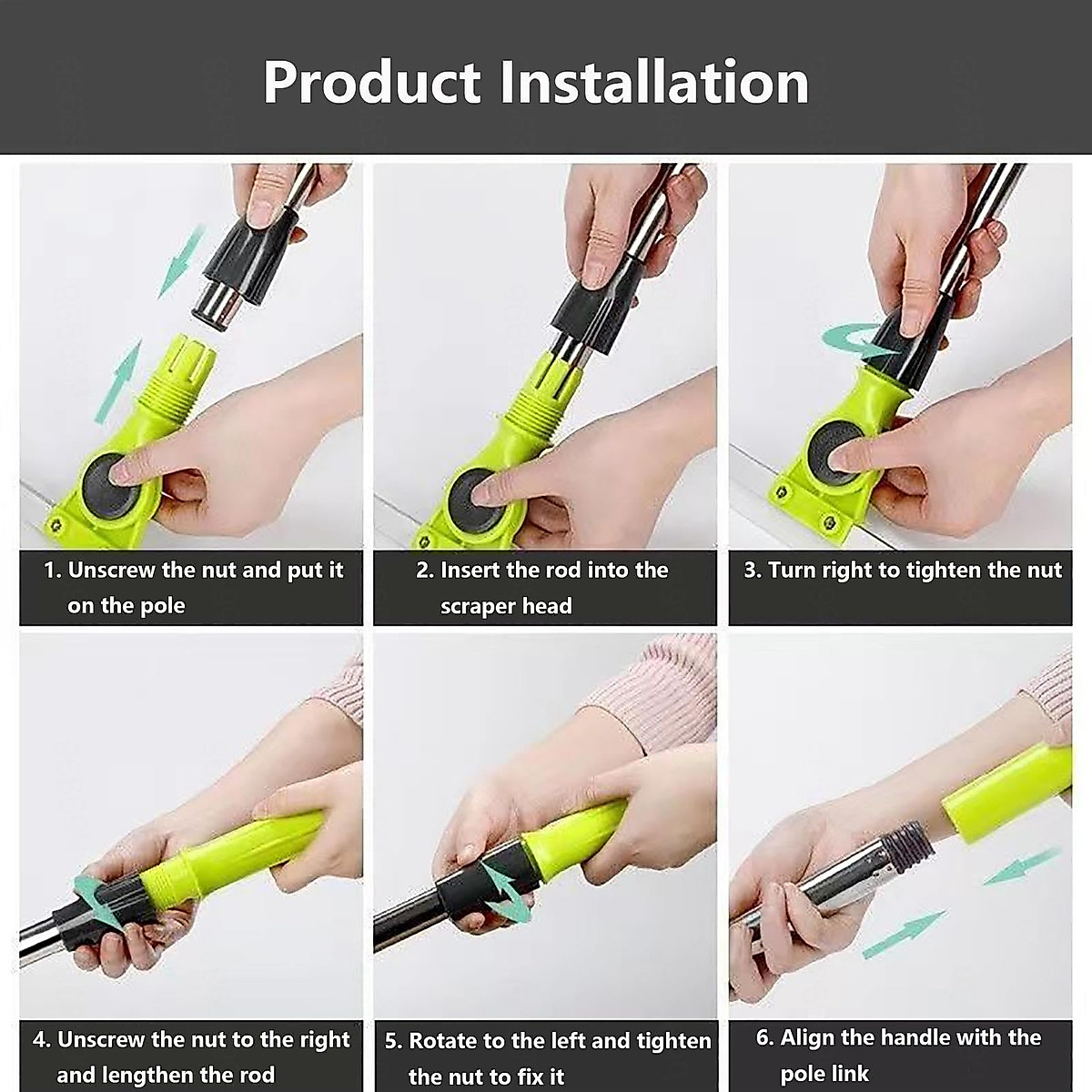 Product Installation

1. Unscrew the nut and put it on the pole

2. Insert the rod into the scraper head

3. Turn right to tighten the nut

4. Unscrew the nut to the right and lengthen the rod

5. Rotate to the left and tighten the nut to fix it

6. Align the handle with the pole link