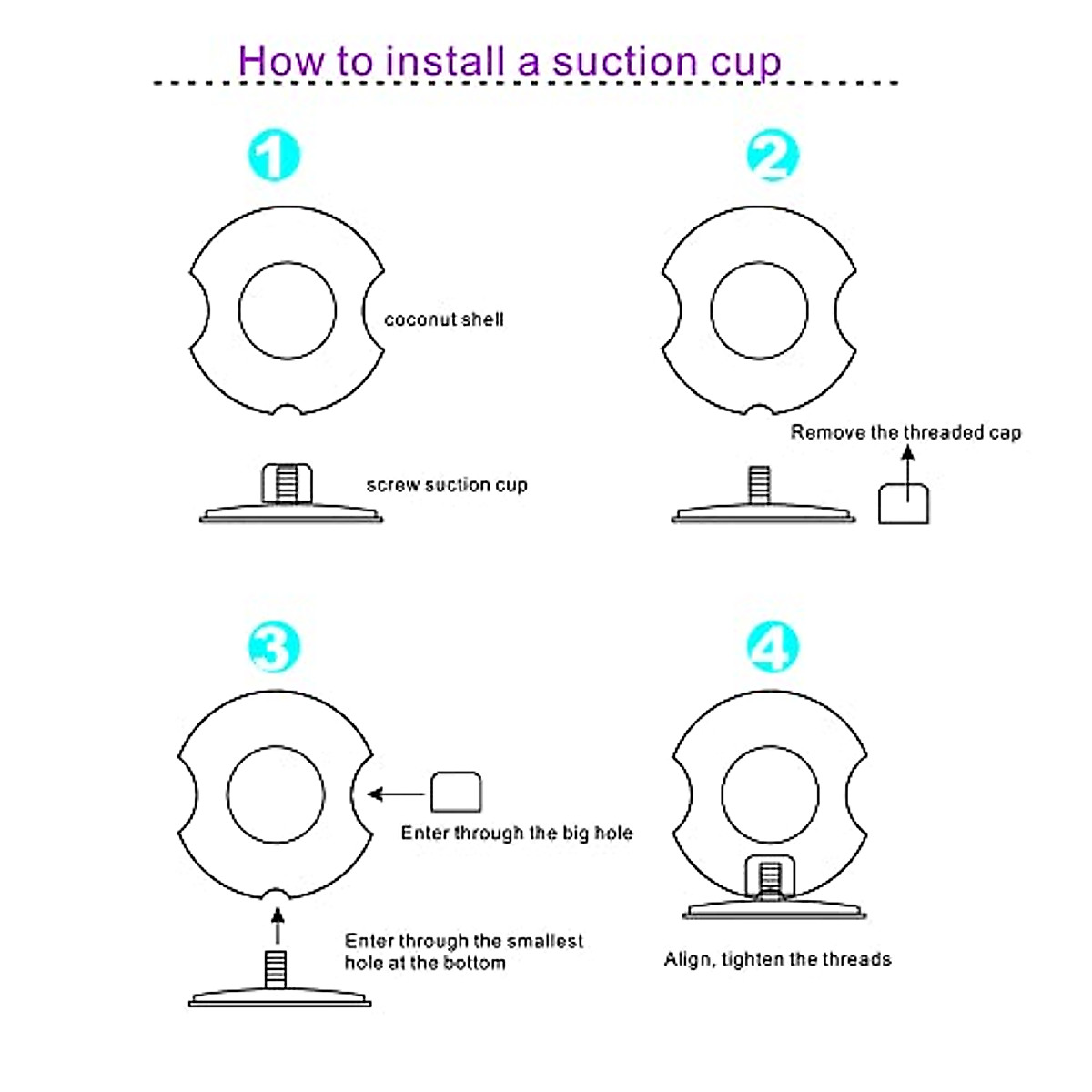 How to install a suction cup

1

coconut shell

screw suction cup

2

Remove the threaded cap

3

Enter through the big hole

Enter through the smallest hole at the bottom

4

Align, tighten the threads