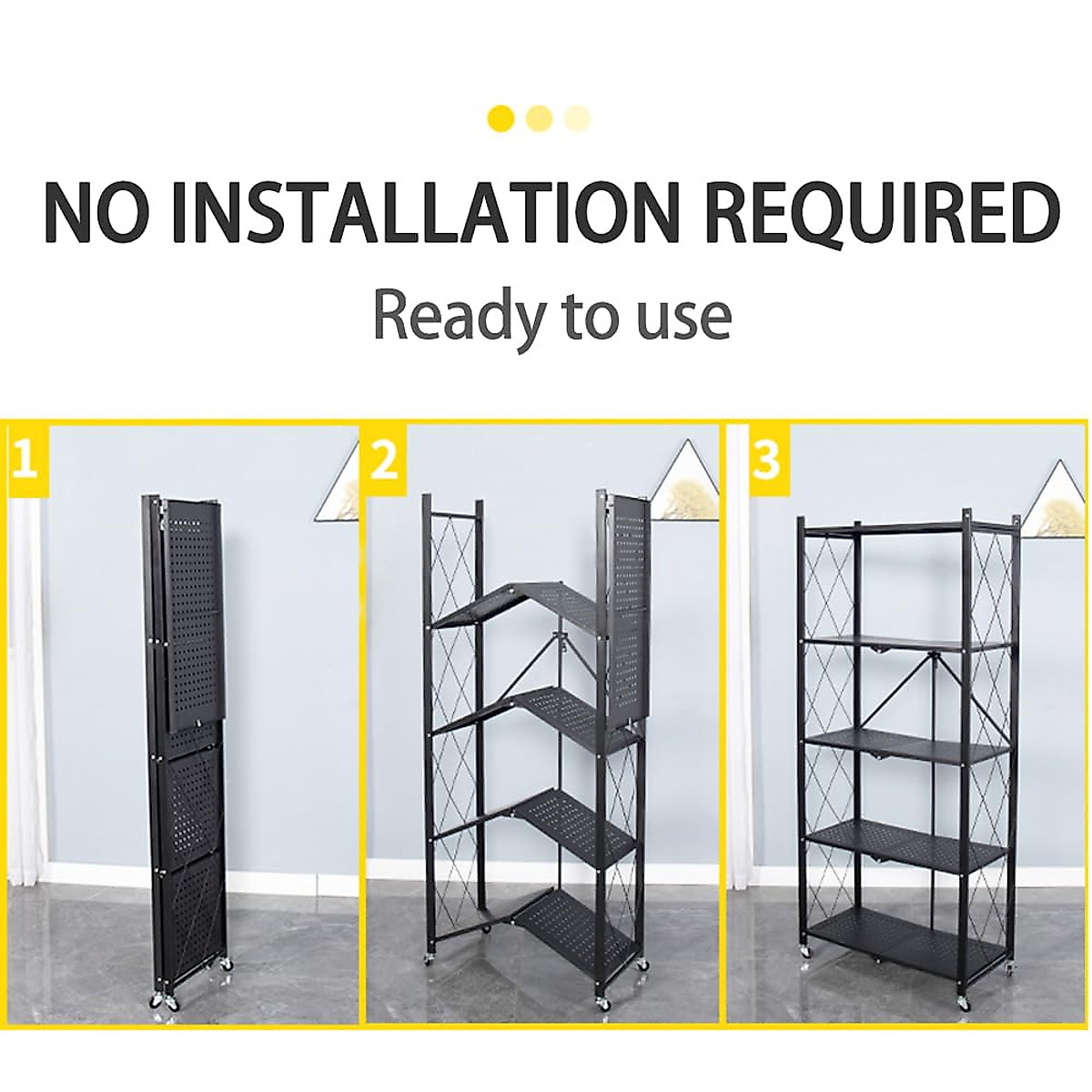 NO INSTALLATION REQUIRED

Ready to use

1

2

3