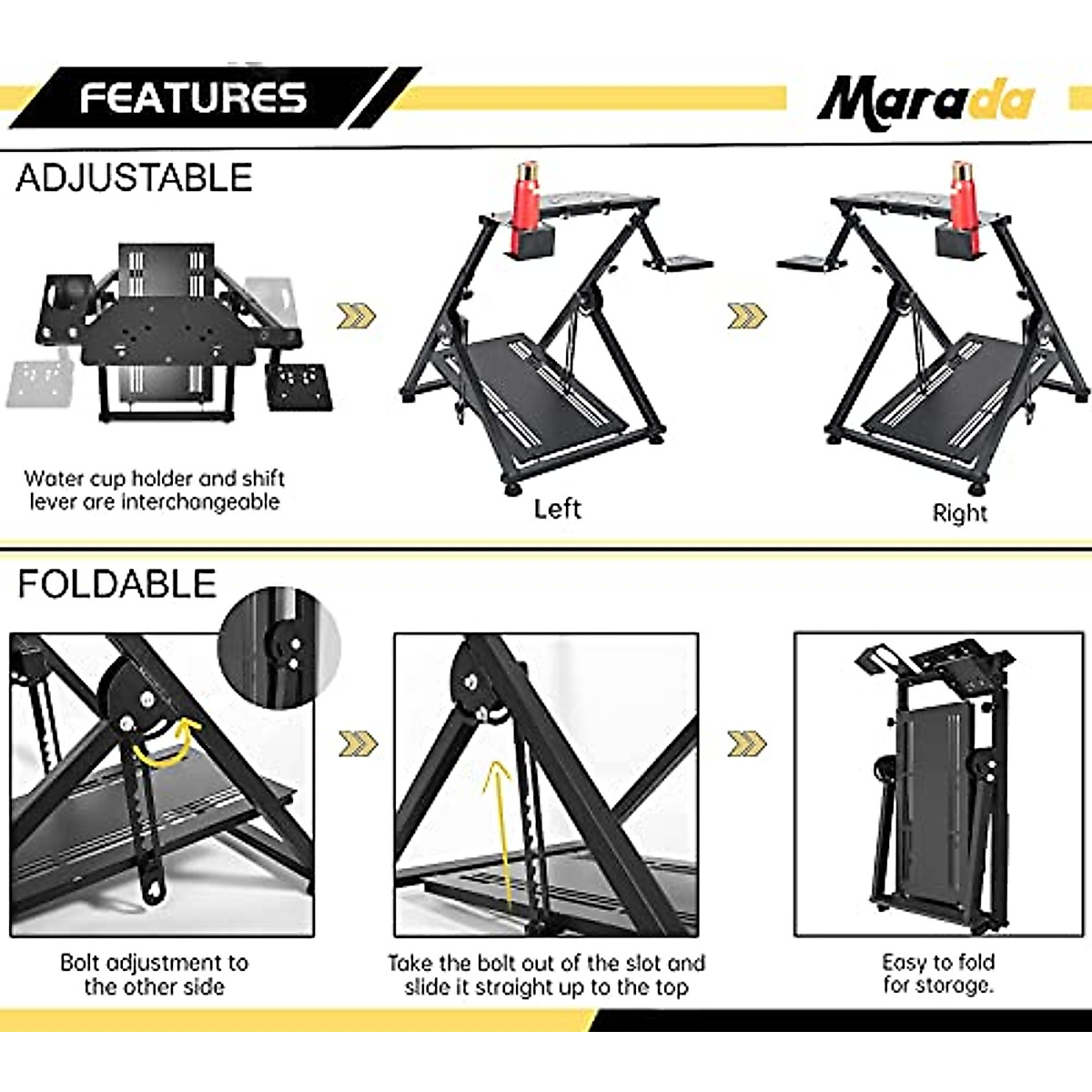 FEATURES

Marada

ADJUSTABLE

Water cup holder and shift lever are interchangeable

Left

Right

FOLDABLE

Bolt adjustment to the other side

Take the bolt out of the slot and slide it straight up to the top

Easy to fold for storage.