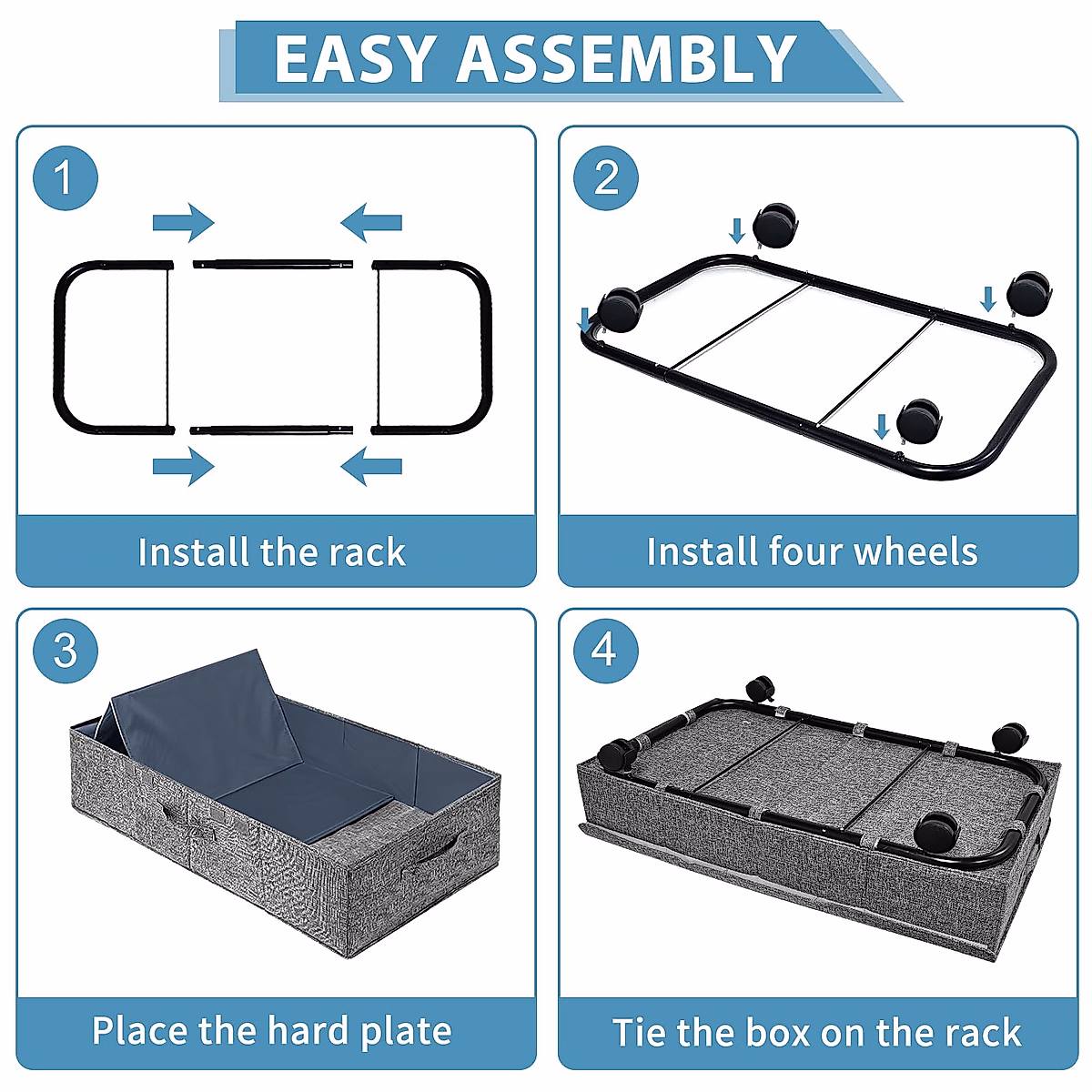 EASY ASSEMBLY

1

Install the rack

2

Install four wheels

3

Place the hard plate

4

Tie the box on the rack