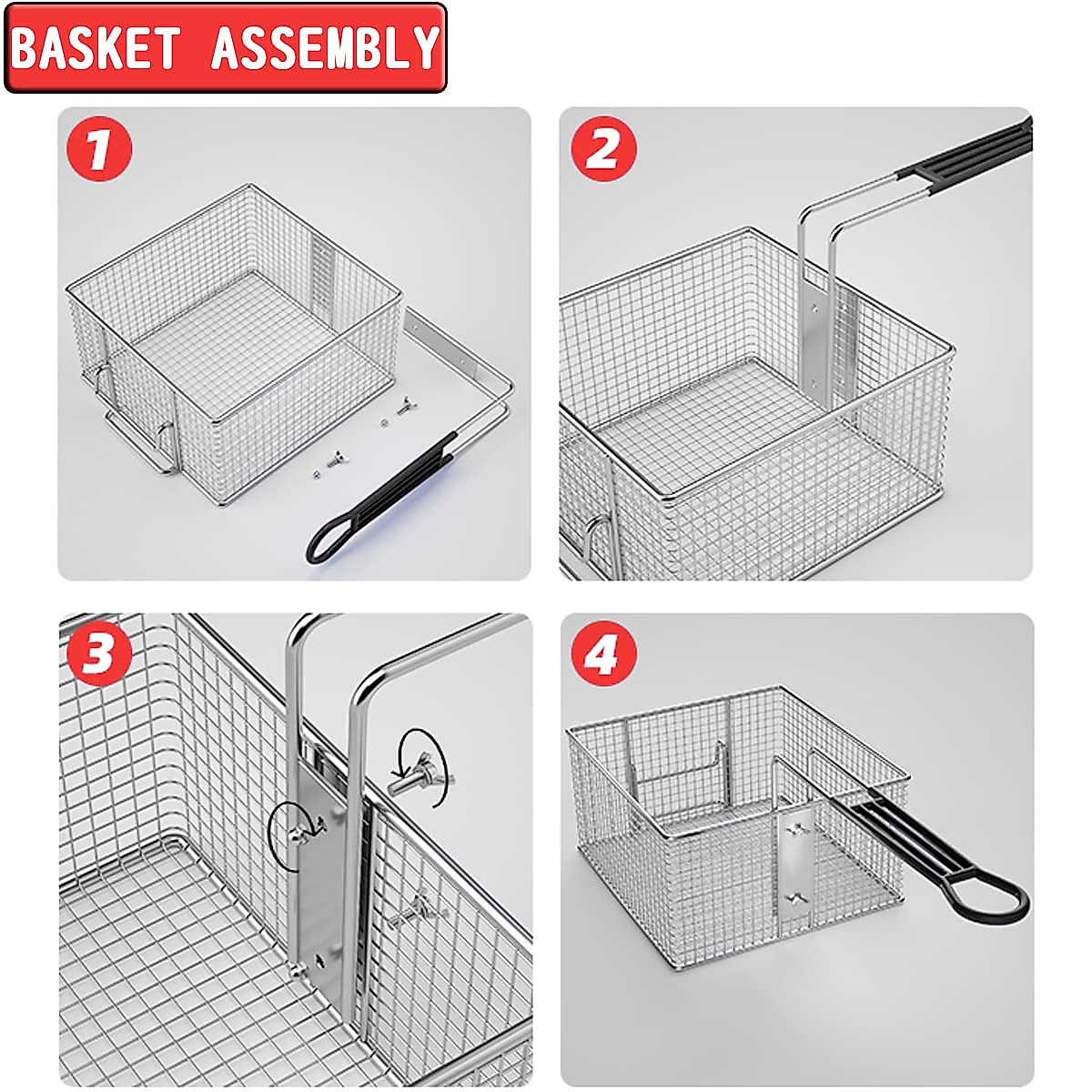 BASKET ASSEMBLY

1

2

3

4