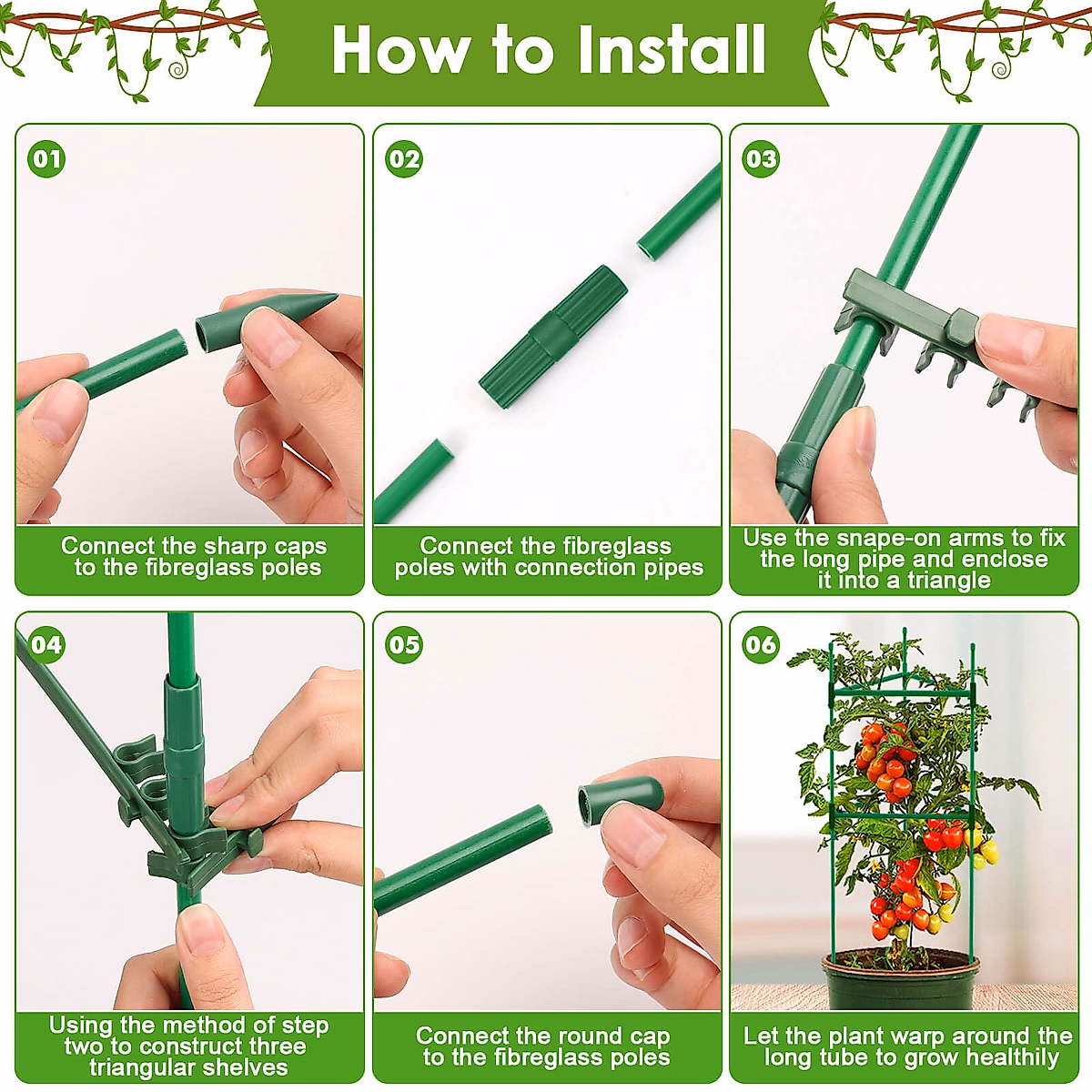 How to Install

01

Connect the sharp caps to the fibreglass poles

02

Connect the fibreglass poles with connection pipes

03

Use the snape-on arms to fix the long pipe and enclose it into a triangle

04

Using the method of step two to construct three triangular shelves

05

Connect the round cap to the fibreglass poles

06

Let the plant warp around the long tube to grow healthily