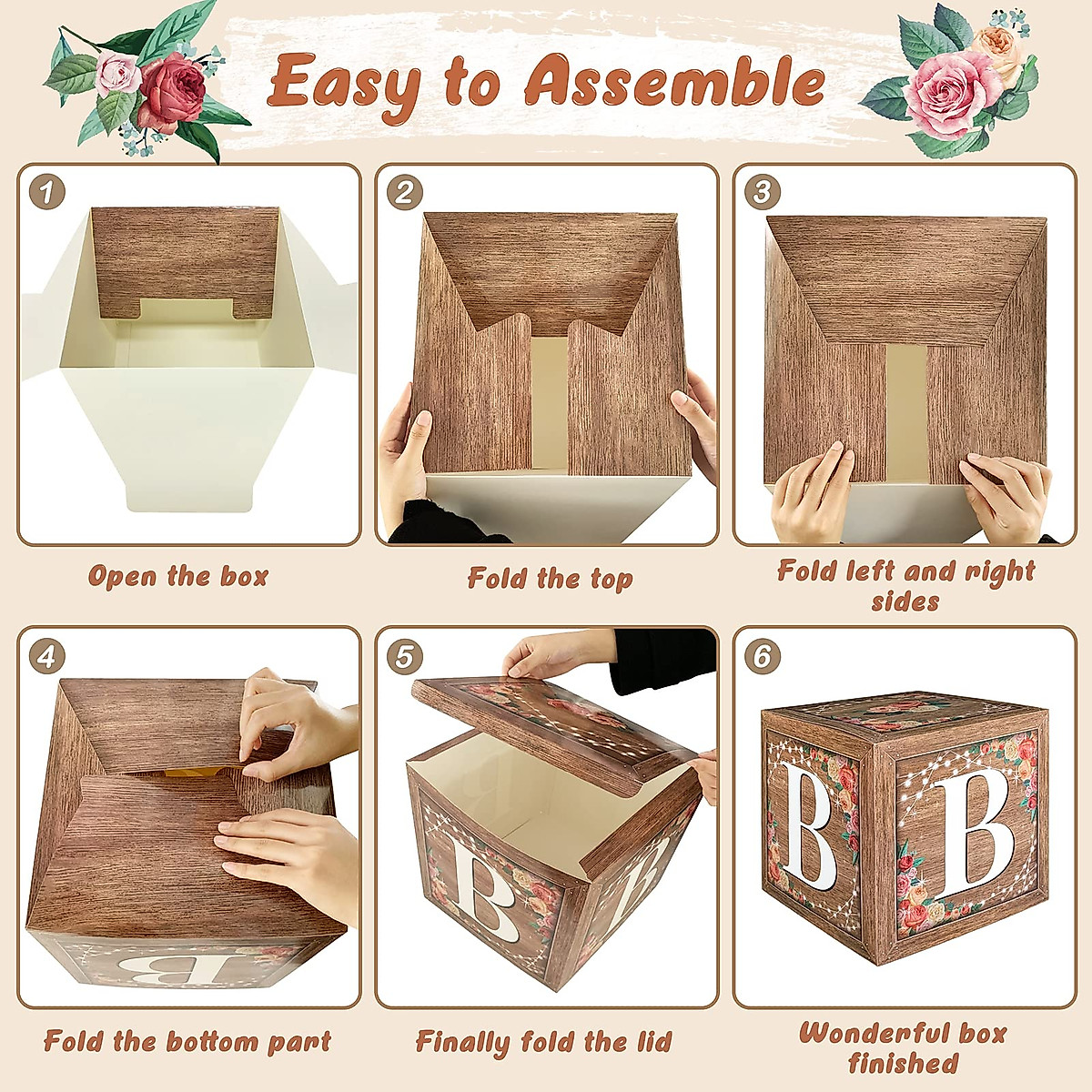 Easy to Assemble

1

Open the box

2

Fold the top

3

Fold left and right sides

4

B

Fold the bottom part

5

B

B

Finally fold the lid

6

B

B

Wonderful box finished