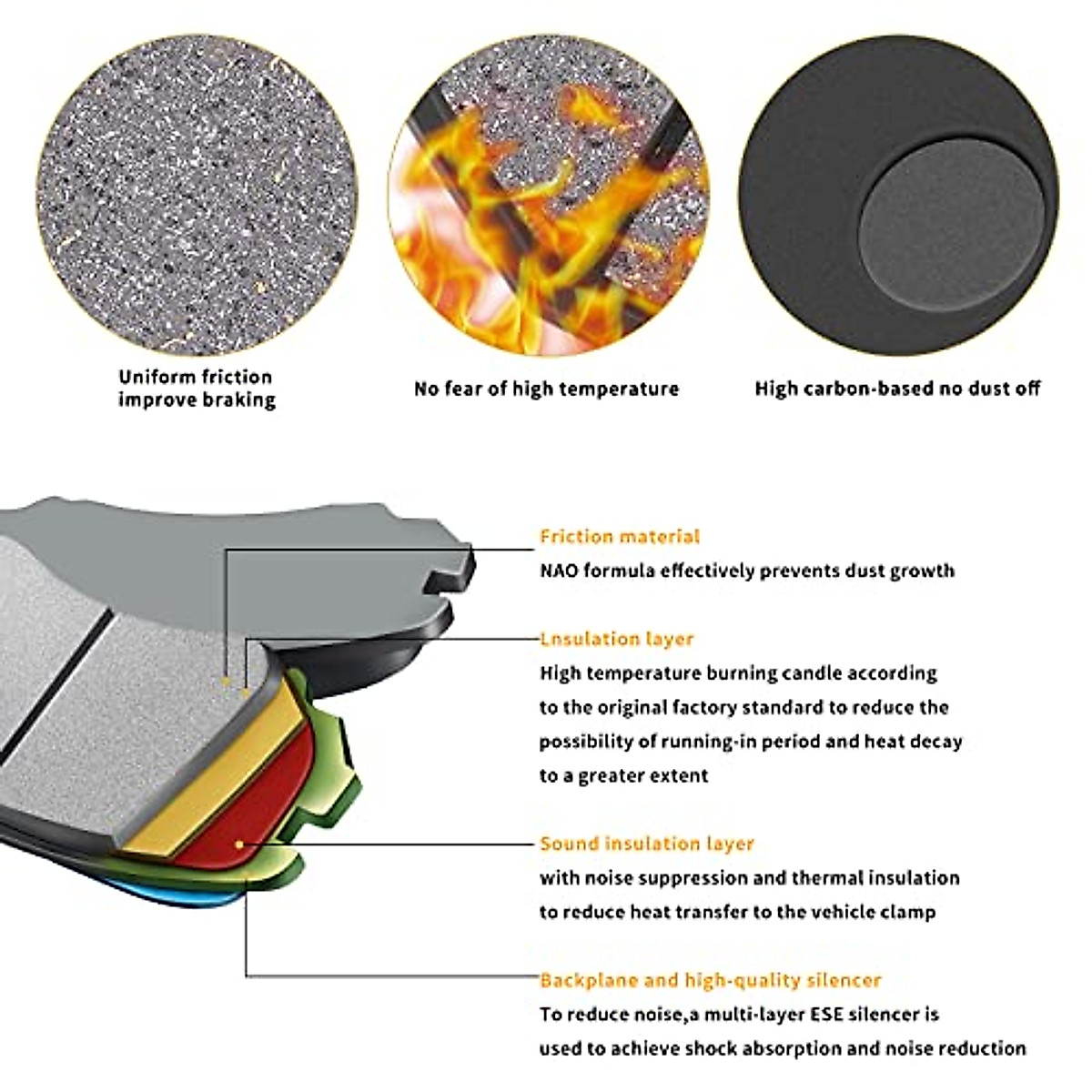 Uniform friction improve braking

No fear of high temperature

High carbon-based no dust off

Friction material
NAO formula effectively prevents dust growth

Lnsulation layer
High temperature burning candle according to the original factory standard to reduce the possibility of running-in period and heat decay to a greater extent

Sound insulation layer
with noise suppression and thermal insulation to reduce heat transfer to the vehicle clamp

Backplane and high-quality silencer
To reduce noise,a multi-layer ESE silencer is used to achieve shock absorption and noise reduction