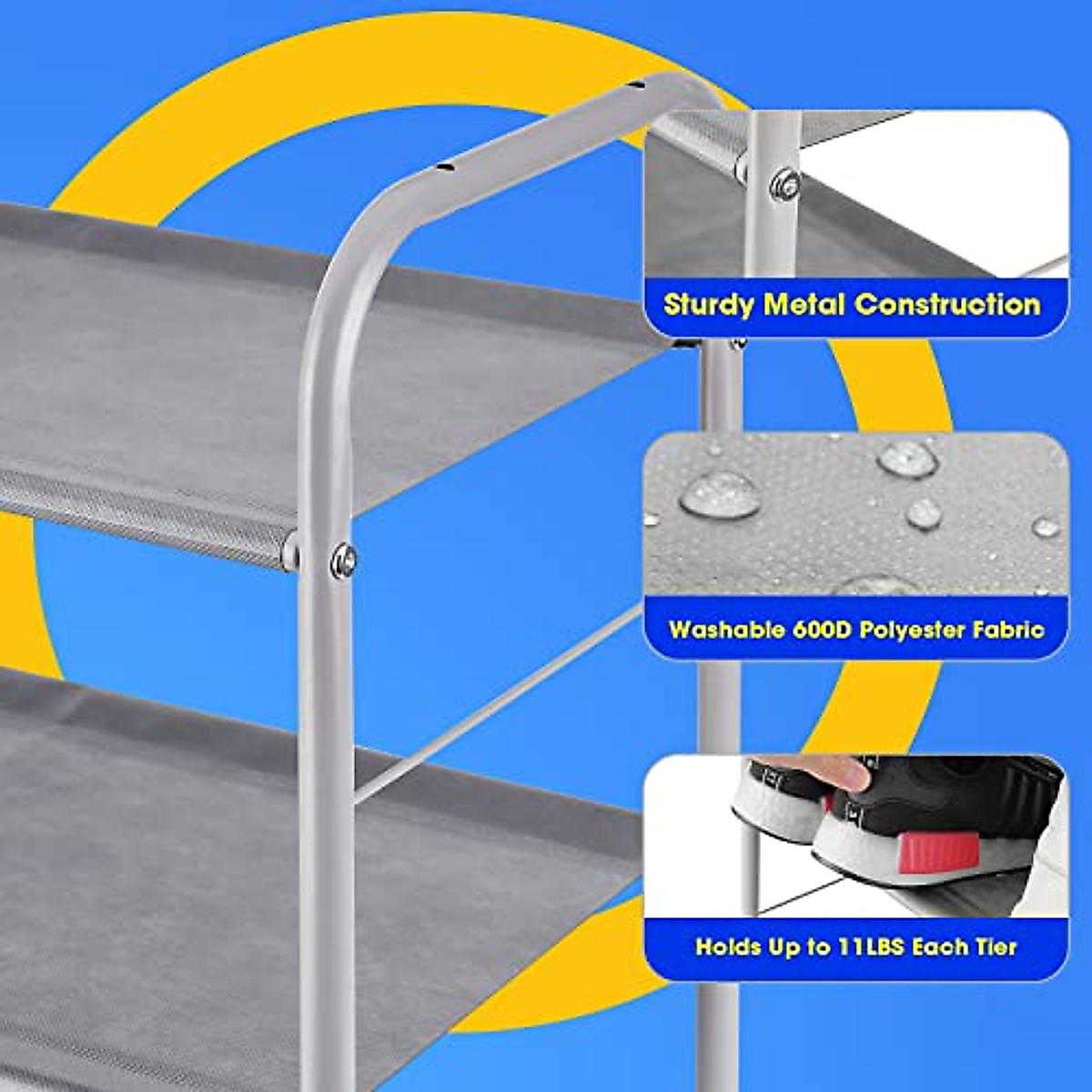 Sturdy Metal Construction

Washable 600D Polyester Fabric

Holds Up to 11LBS Each Tier