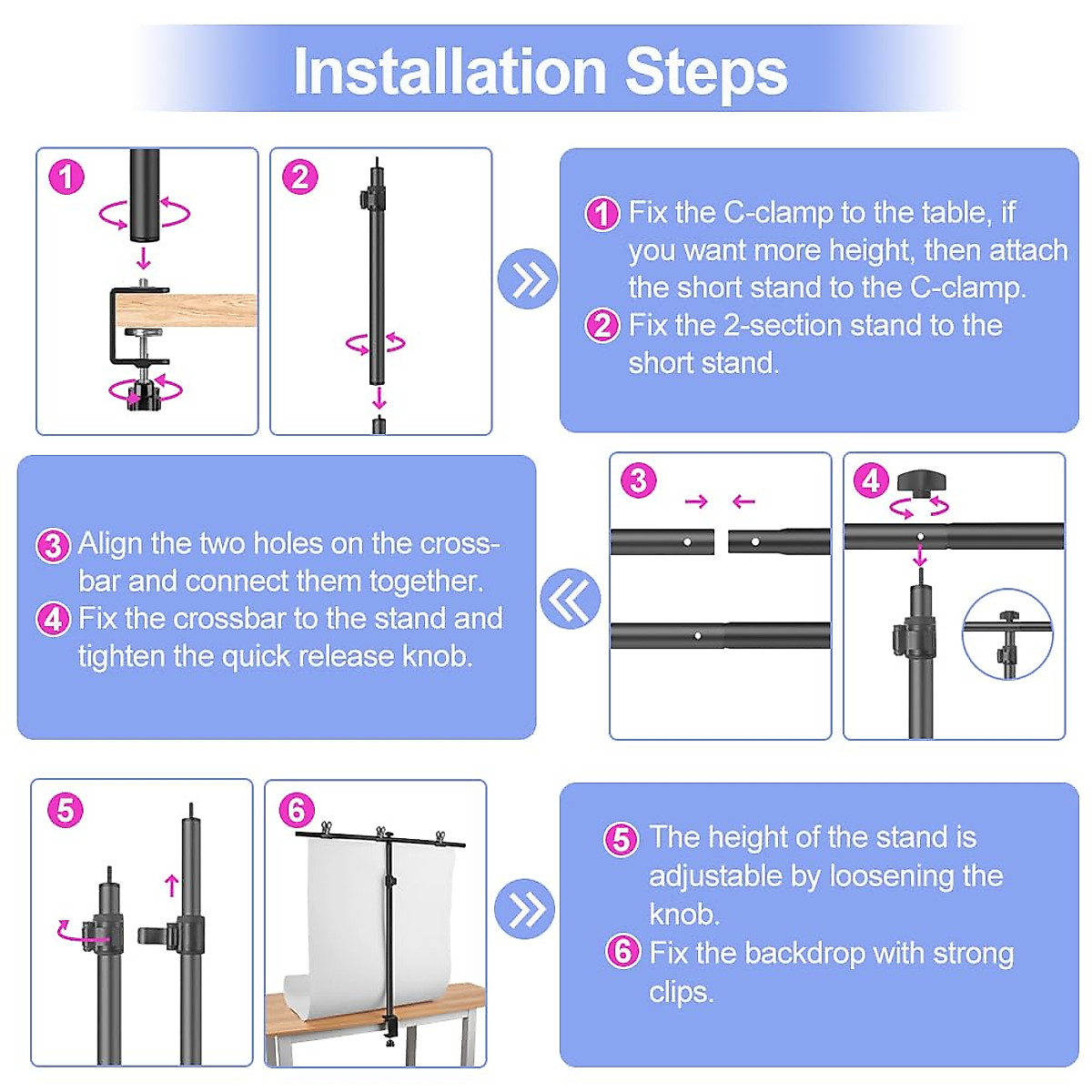 Installation Steps

1

2

1 Fix the C-clamp to the table, if you want more height, then attach the short stand to the C-clamp.
2 Fix the 2-section stand to the short stand.

3 Align the two holes on the crossbar and connect them together.
4 Fix the crossbar to the stand and tighten the quick release knob.

3

4

5

6

5 The height of the stand is adjustable by loosening the knob.
6 Fix the backdrop with strong clips.