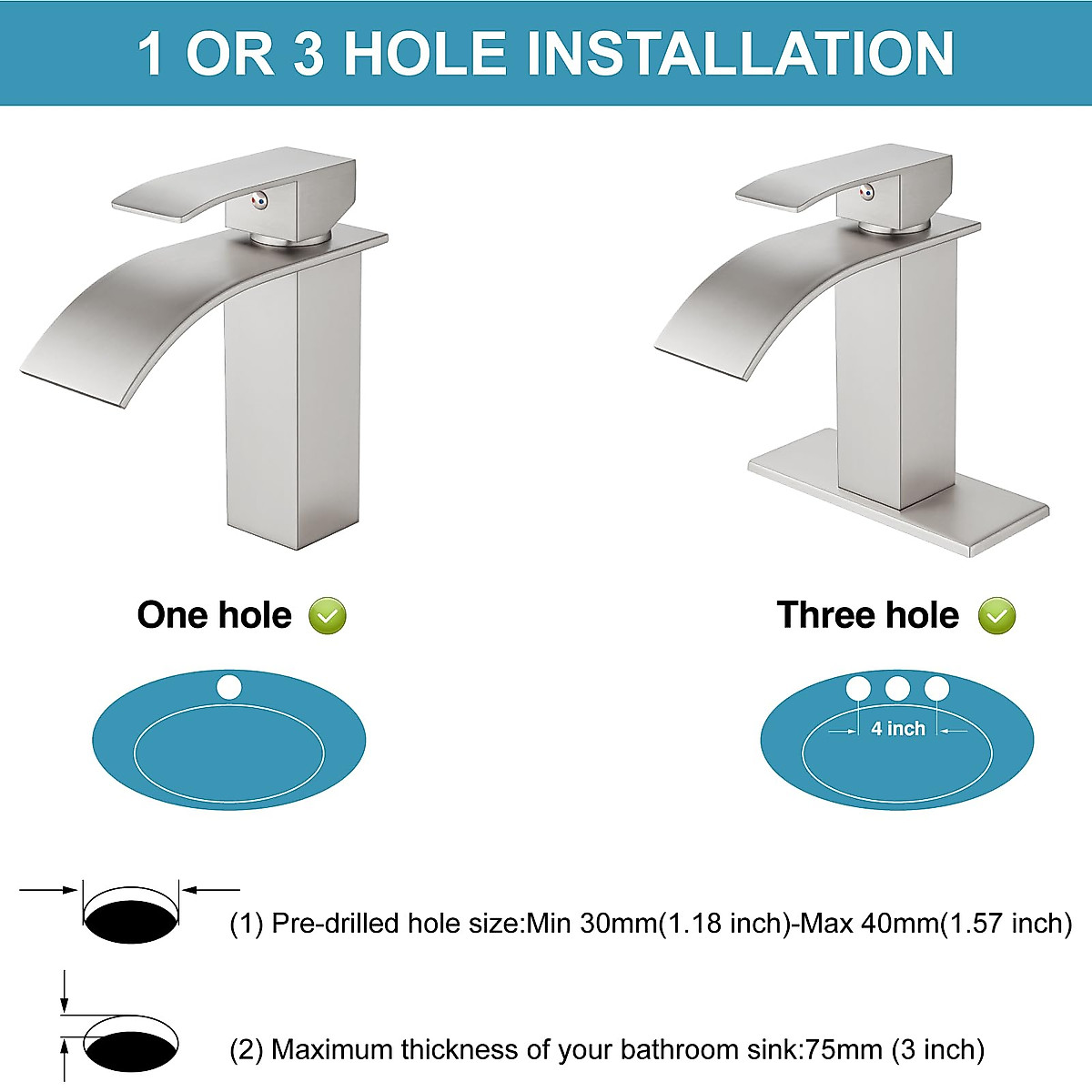 1 OR 3 HOLE INSTALLATION

One hole

Three hole

4 inch

(1) Pre-drilled hole size:Min 30mm(1.18 inch)-Max 40mm(1.57 inch)

(2) Maximum thickness of your bathroom sink:75mm (3 inch)